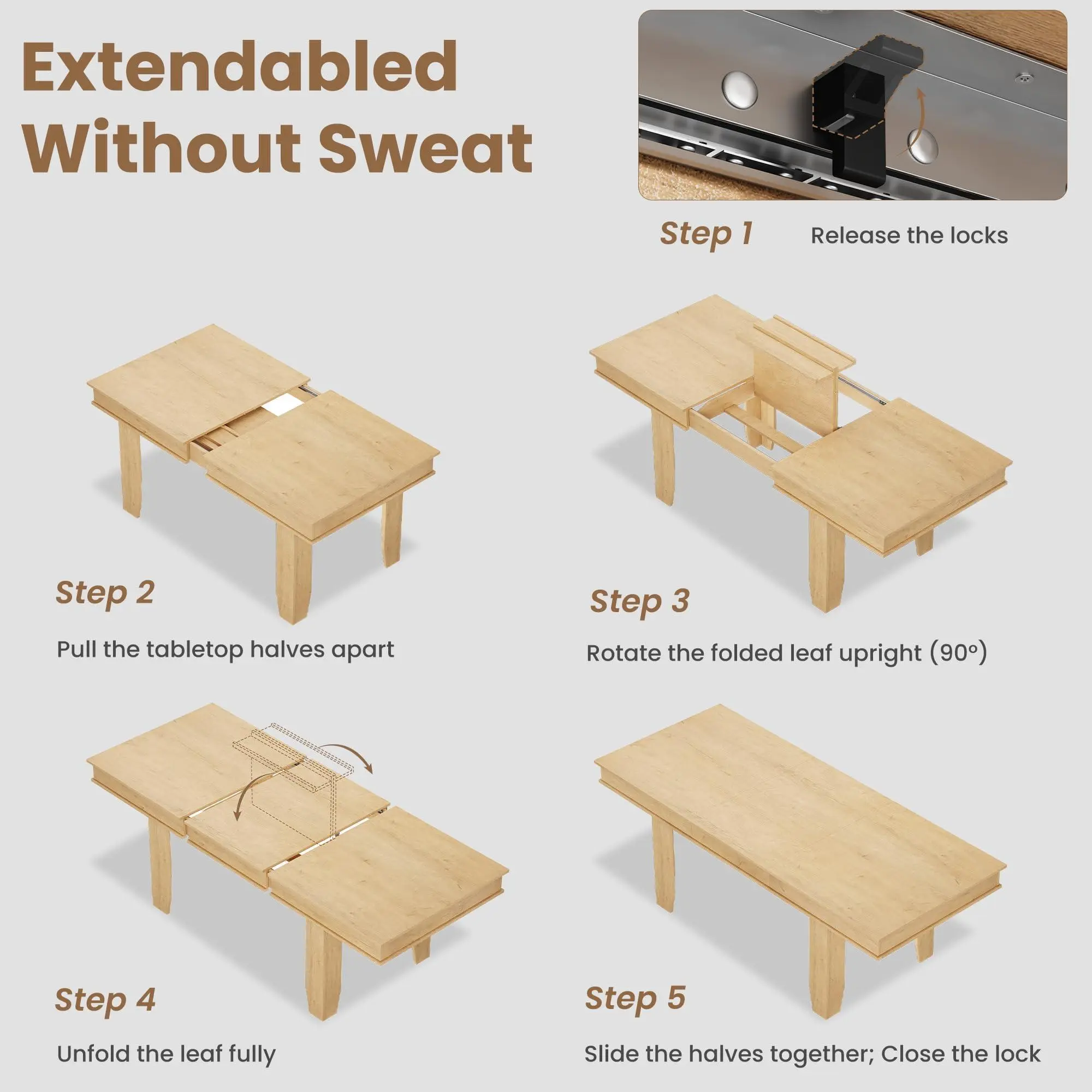 Extendabled Without Sweat

Step 1 Release the locks

Step 2

Pull the tabletop halves apart

Step 3

Rotate the folded leaf upright (90°)

Step 4

Unfold the leaf fully

Step 5

Slide the halves together; Close the lock