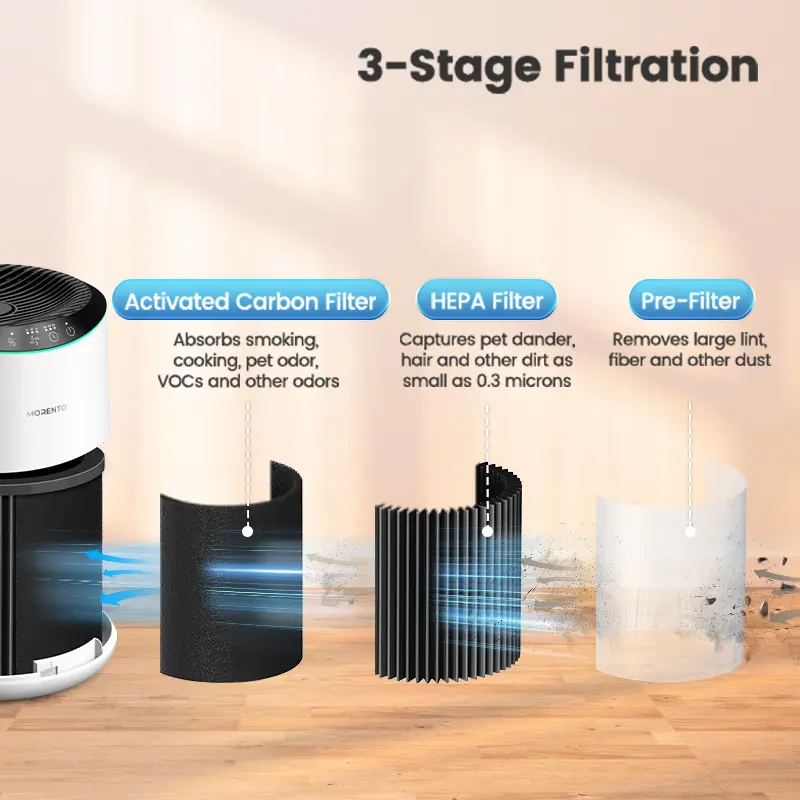 3-Stage Filtration

MORENTO

Activated Carbon Filter

Absorbs smoking, cooking, pet odor, VOCs and other odors

HEPA Filter

Captures pet dander, hair and other dirt as small as 0.3 microns

Pre-Filter

Removes large lint, fiber and other dust