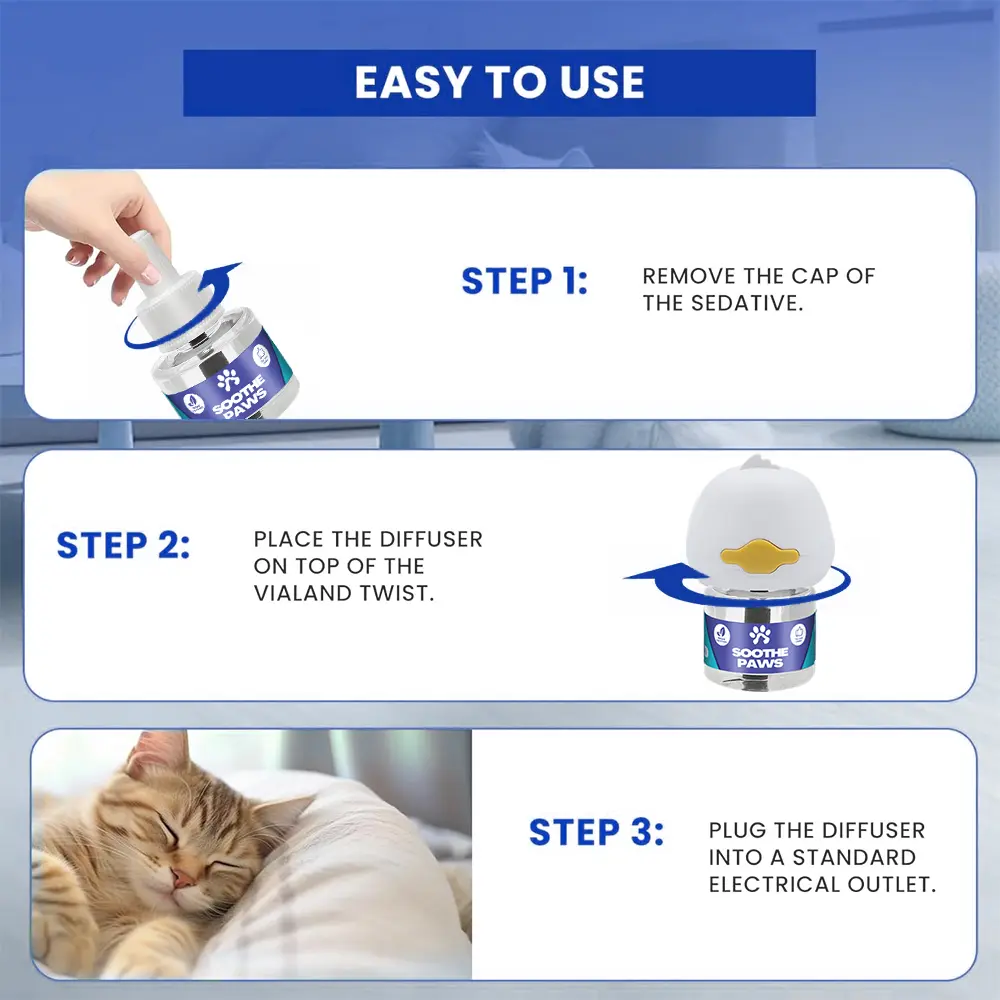 EASY TO USE

SOOTHE PAWS

STEP 1: REMOVE THE CAP OF THE SEDATIVE.

STEP 2: PLACE THE DIFFUSER ON TOP OF THE VIALAND TWIST.

SOOTHE PAWS

STEP 3: PLUG THE DIFFUSER INTO A STANDARD ELECTRICAL OUTLET.