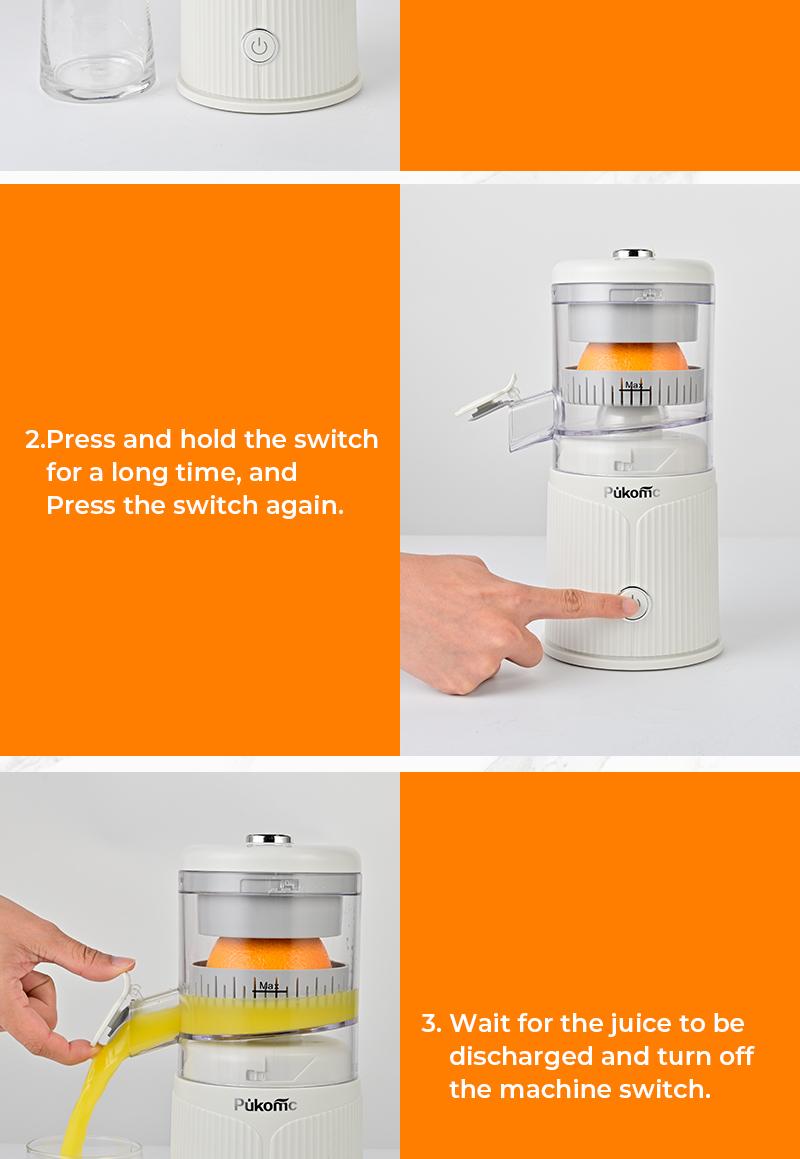 2.Press and hold the switch for a long time, and Press the switch again.

Max

Pukomc

Max

3. Wait for the juice to be discharged and turn off the machine switch.

Pukomc