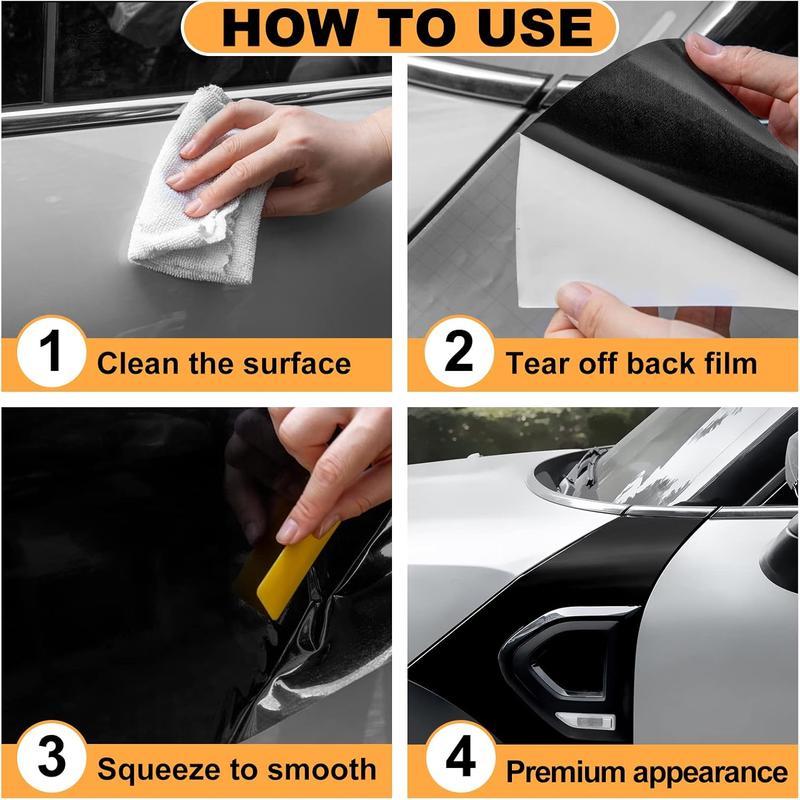 HOW TO USE

1 Clean the surface

2 Tear off back film

3 Squeeze to smooth

4 Premium appearance