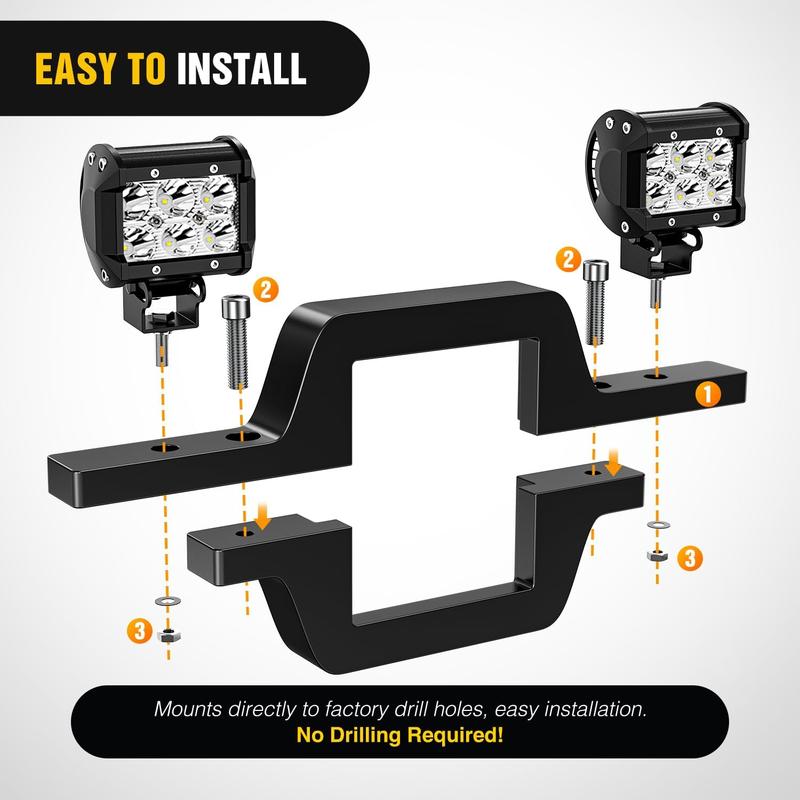 EASY TO INSTALL

2

2

1

3

3

Mounts directly to factory drill holes, easy installation.
No Drilling Required!