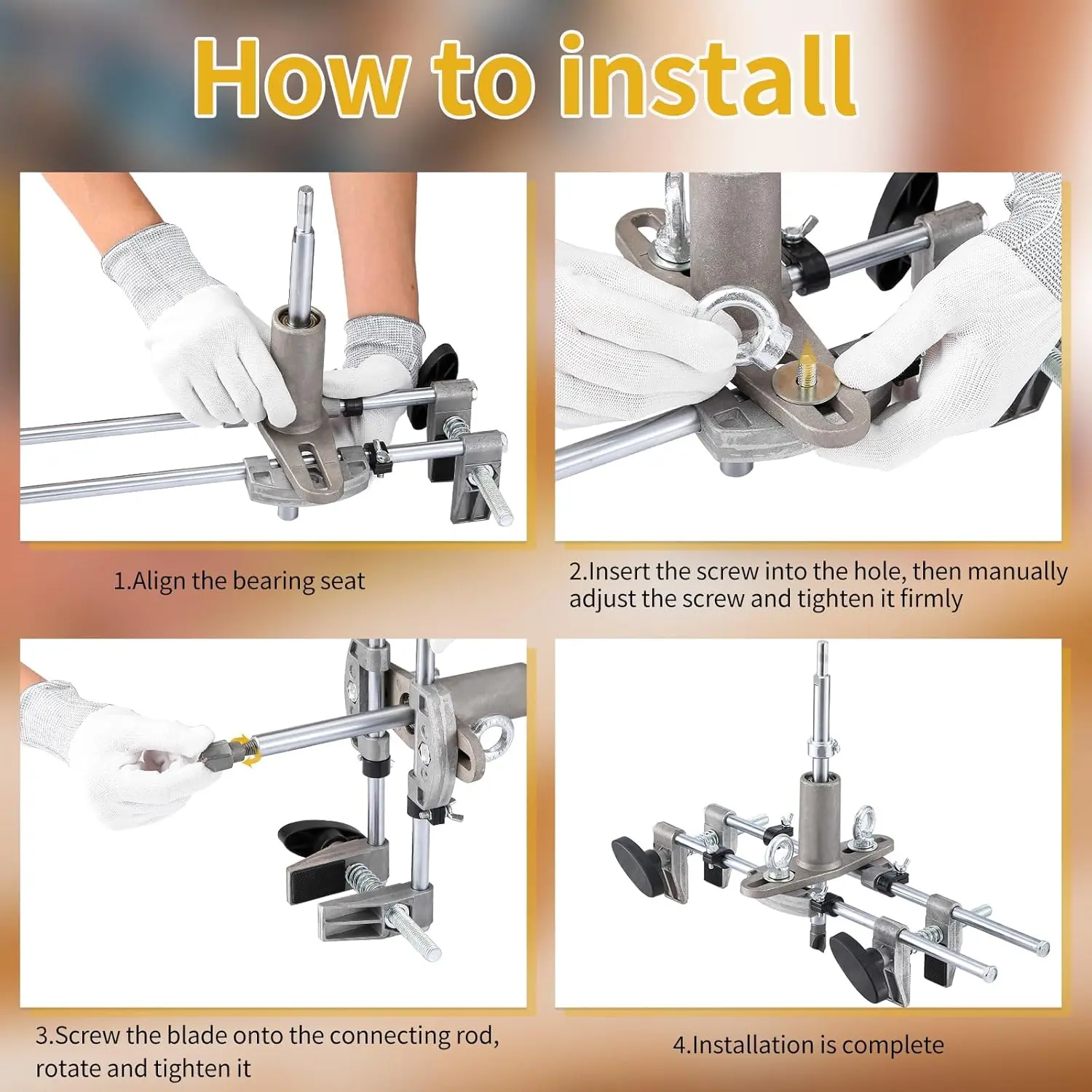 How to install

1.Align the bearing seat

2.Insert the screw into the hole, then manually adjust the screw and tighten it firmly

3.Screw the blade onto the connecting rod, rotate and tighten it

4.Installation is complete