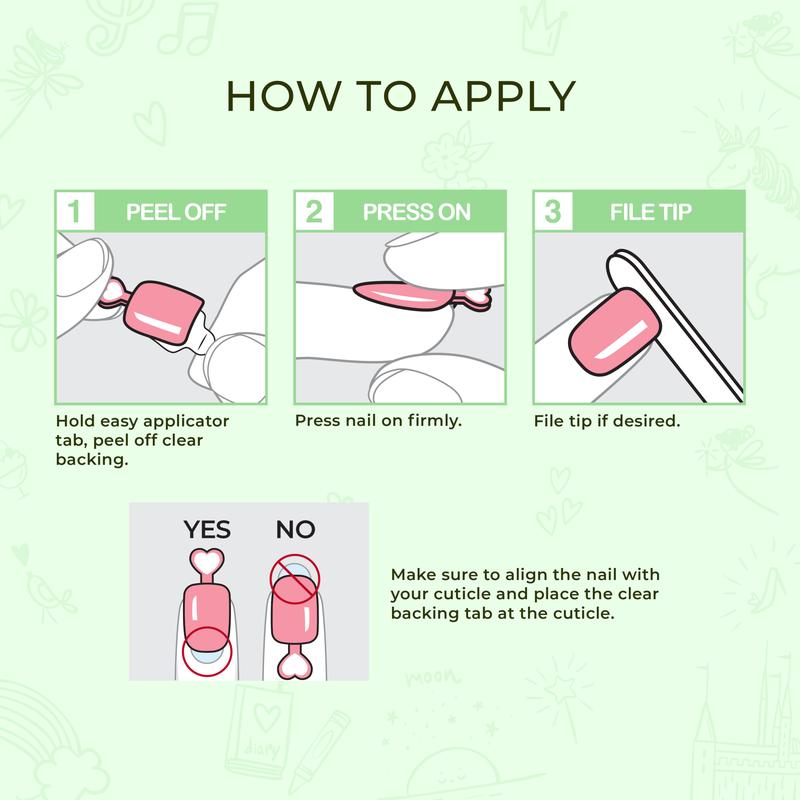 HOW TO APPLY

1 PEEL OFF

Hold easy applicator tab, peel off clear backing.

2 PRESS ON

Press nail on firmly.

3 FILE TIP

File tip if desired.

YES NO

Make sure to align the nail with your cuticle and place the clear backing tab at the cuticle.

moon

diary