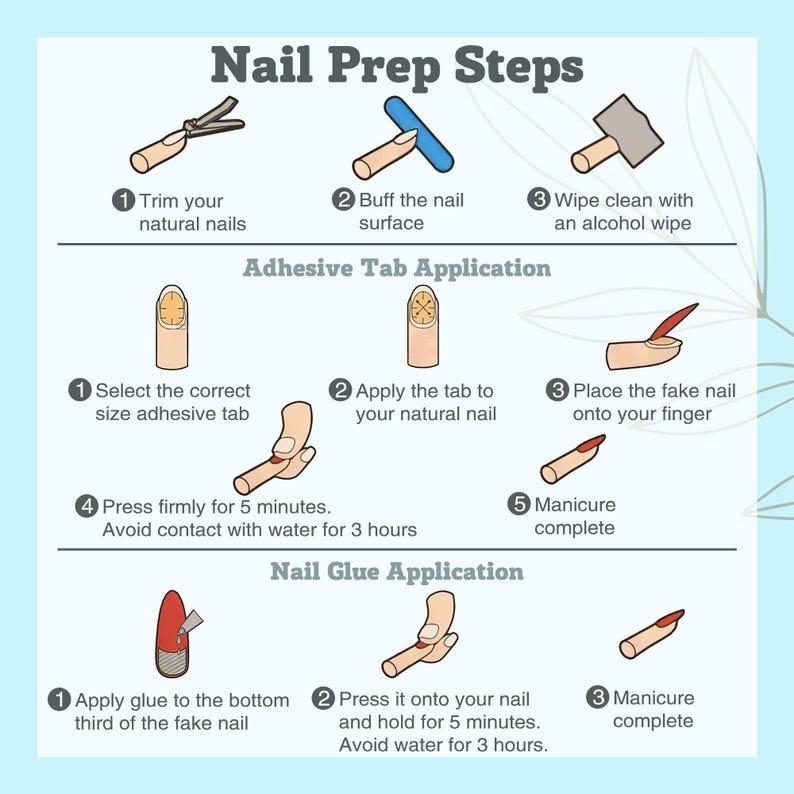 Nail Prep Steps

1 Trim your natural nails

2 Buff the nail surface

3 Wipe clean with an alcohol wipe

Adhesive Tab Application

1 Select the correct size adhesive tab

2 Apply the tab to your natural nail

3 Place the fake nail onto your finger

4 Press firmly for 5 minutes. Avoid contact with water for 3 hours

5 Manicure complete

Nail Glue Application

1 Apply glue to the bottom third of the fake nail

2 Press it onto your nail and hold for 5 minutes. Avoid water for 3 hours.

3 Manicure complete