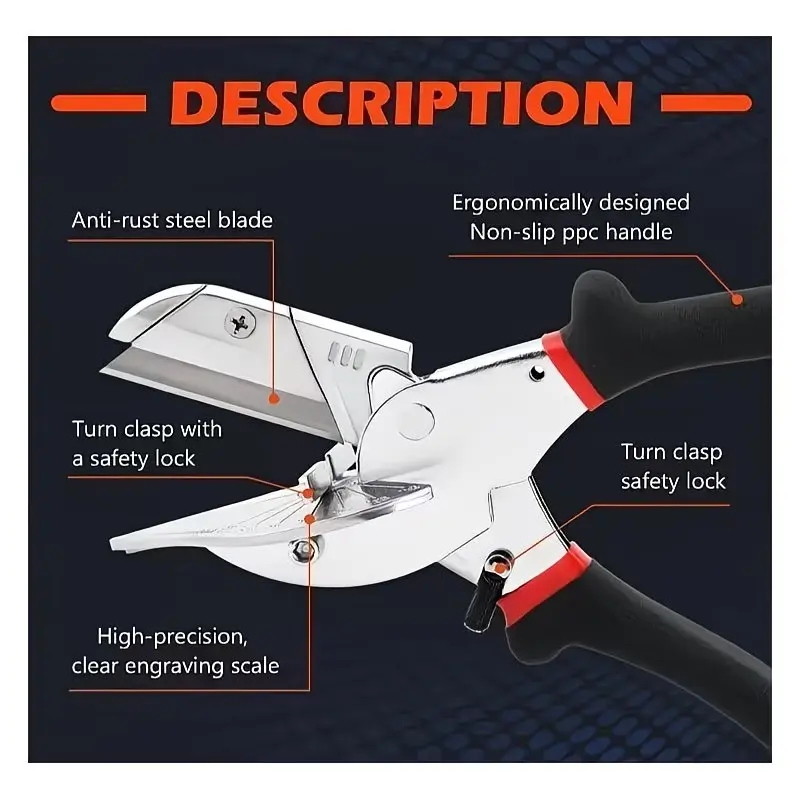 DESCRIPTION

Anti-rust steel blade

Ergonomically designed
Non-slip ppc handle

Turn clasp with
a safety lock

Turn clasp
safety lock

High-precision,
clear engraving scale