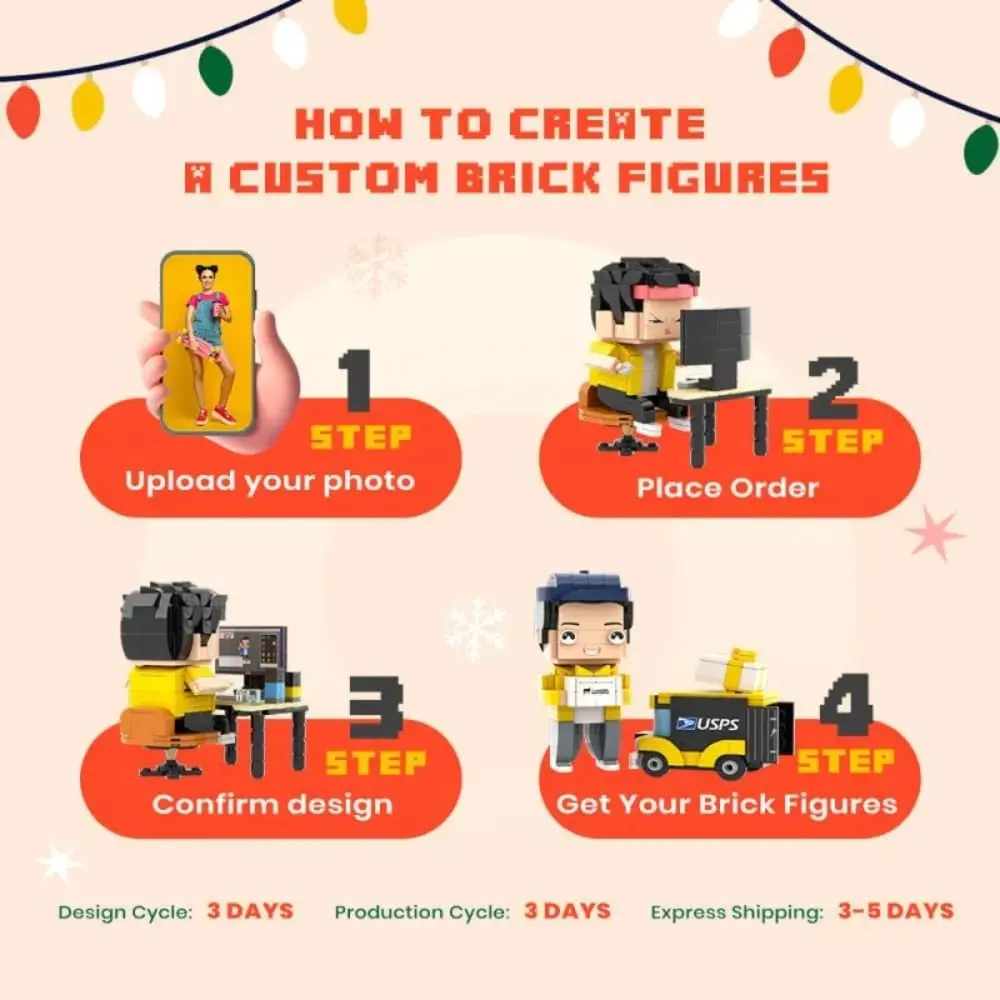 HOW TO CREATE
A CUSTOM BRICK FIGURES

1
STEP
Upload your photo

2
STEP
Place Order

3
STEP
Confirm design

USPS

4
STEP
Get Your Brick Figures

Design Cycle: 3 DAYS Production Cycle: 3 DAYS Express Shipping: 3-5 DAYS