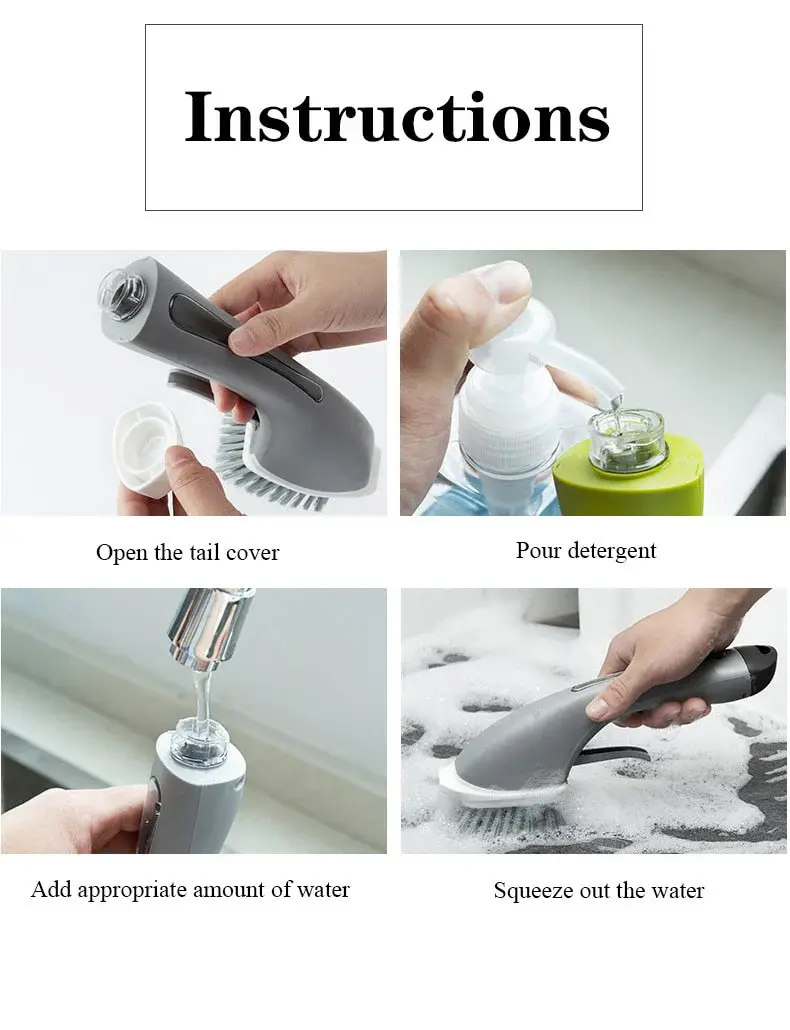 Instructions

Open the tail cover

Pour detergent

Add appropriate amount of water

Squeeze out the water