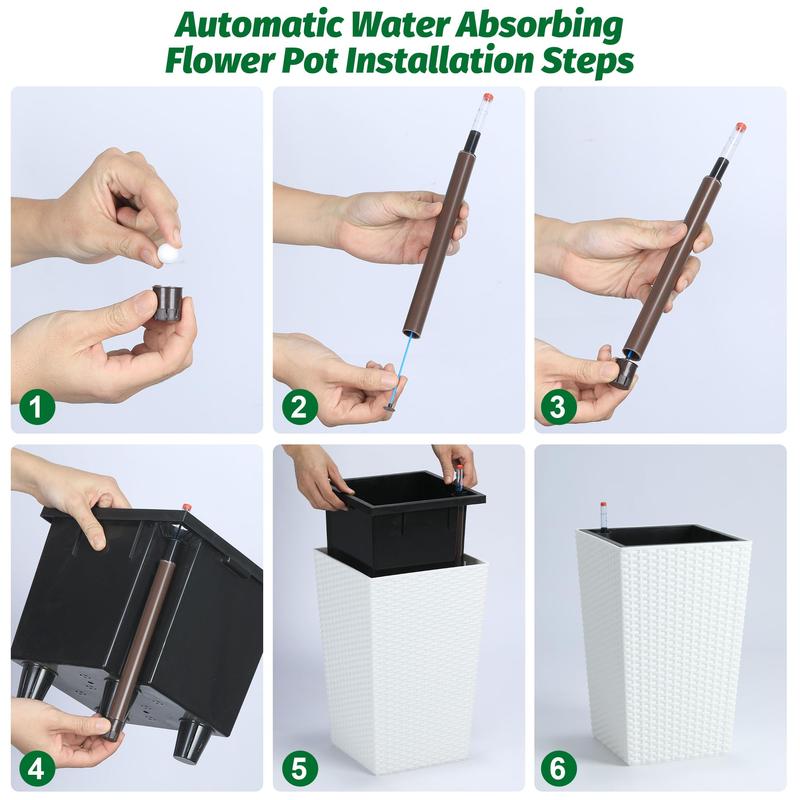 Automatic Water Absorbing Flower Pot Installation Steps

1

2

3

4

5

6