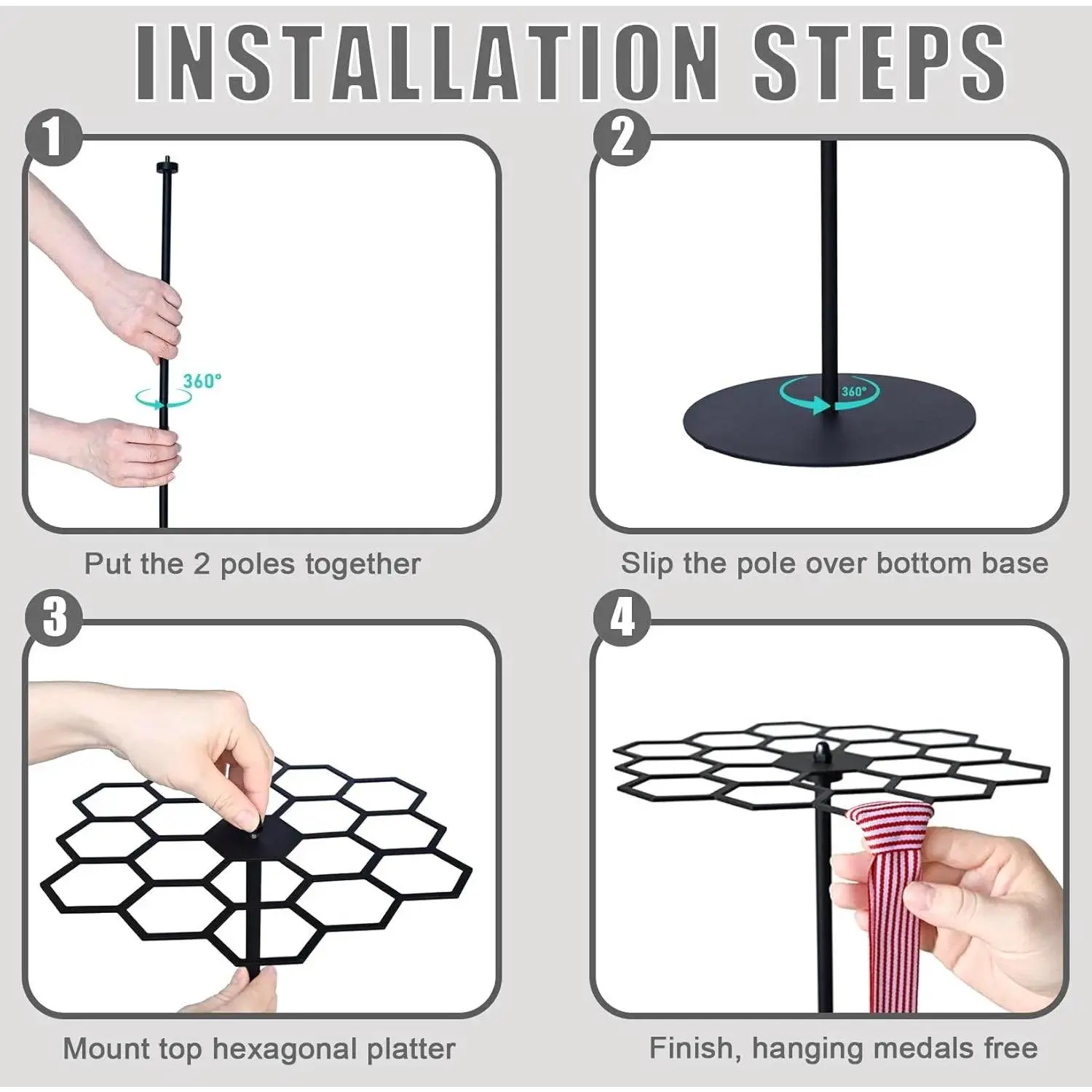 INSTALLATION STEPS

1

360°

Put the 2 poles together

2

360°

Slip the pole over bottom base

3

Mount top hexagonal platter

4

Finish, hanging medals free