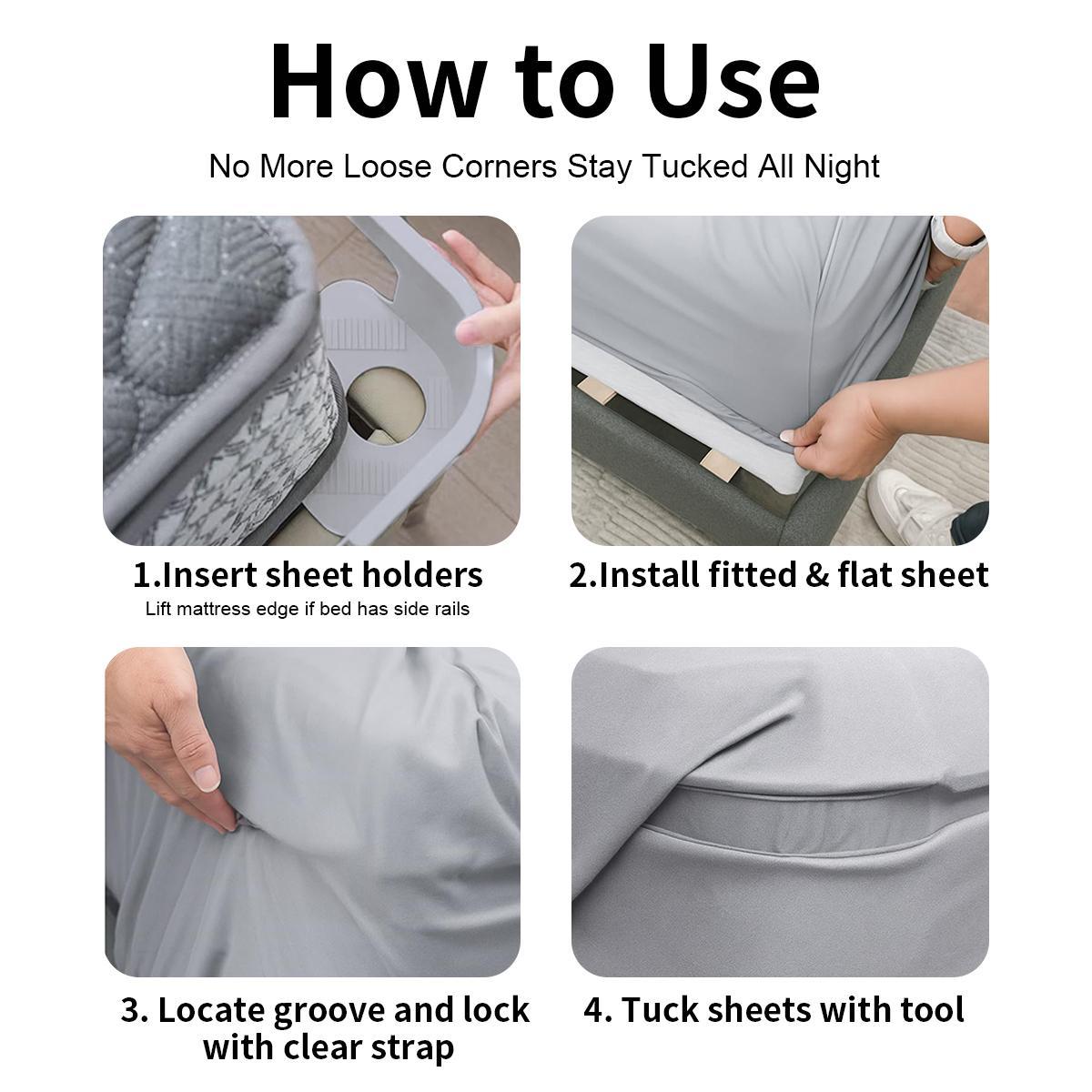 How to Use

No More Loose Corners Stay Tucked All Night

1.Insert sheet holders

Lift mattress edge if bed has side rails

2.Install fitted & flat sheet

3. Locate groove and lock with clear strap

4. Tuck sheets with tool