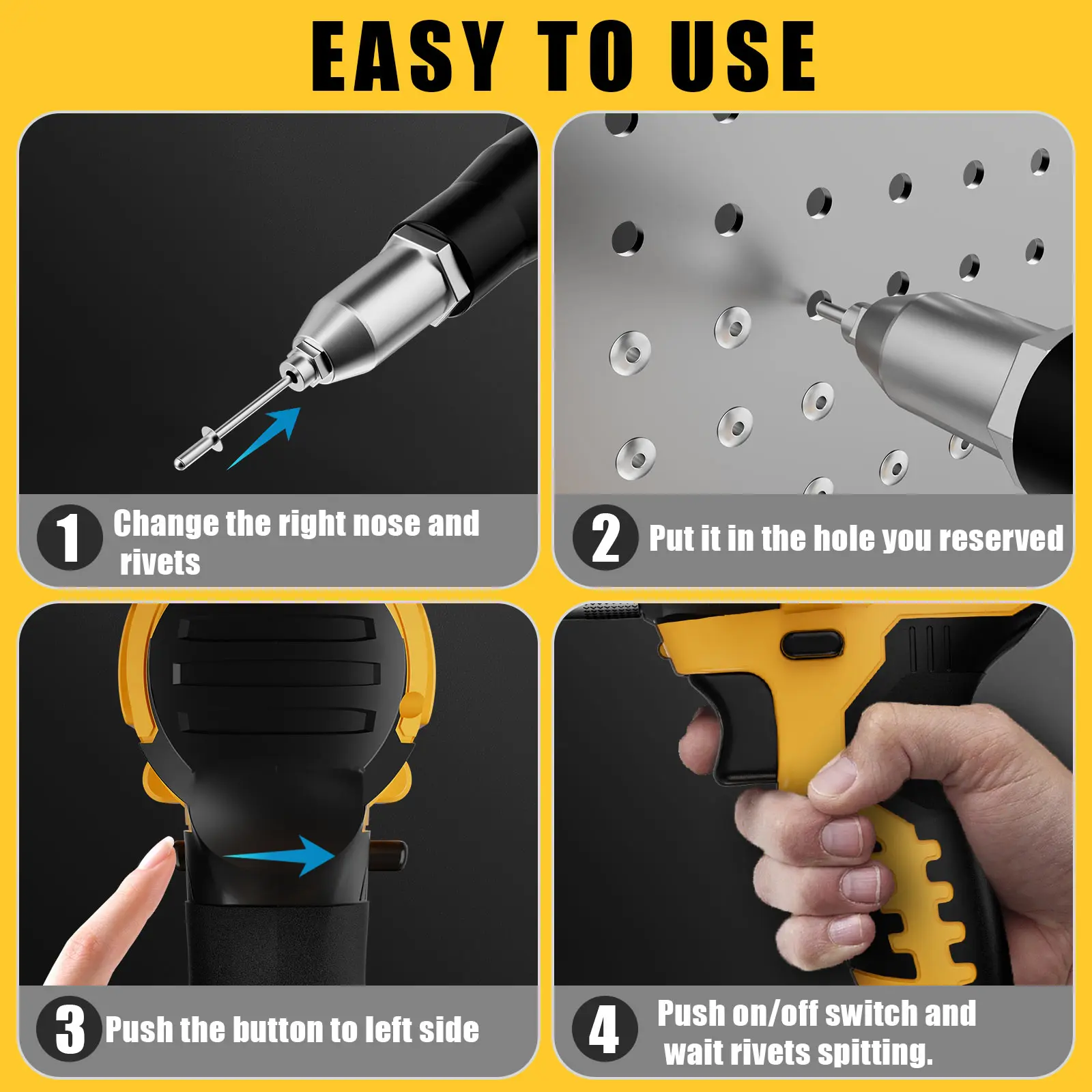 EASY TO USE

1 Change the right nose and rivets

2 Put it in the hole you reserved

3 Push the button to left side

4 Push on/off switch and wait rivets spitting.