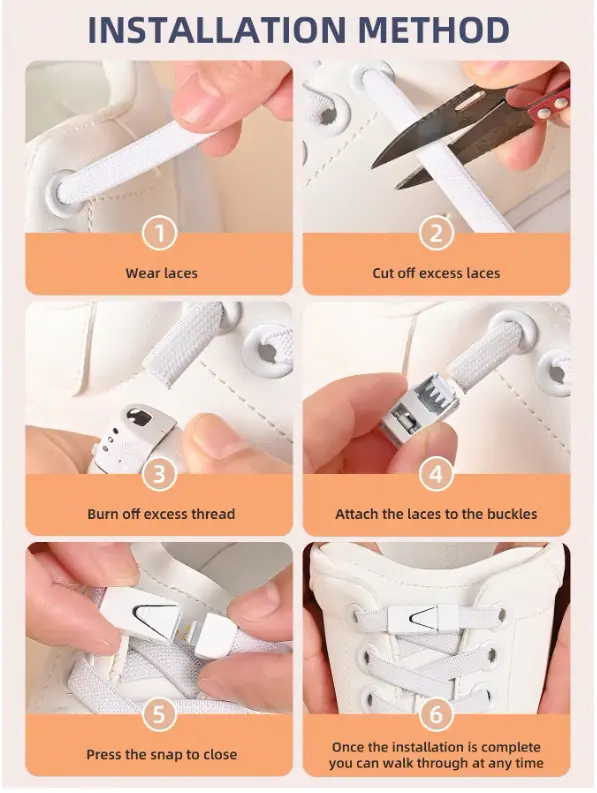 INSTALLATION METHOD

1

Wear laces

2

Cut off excess laces

3

Burn off excess thread

4

Attach the laces to the buckles

5

Press the snap to close

6

Once the installation is complete you can walk through at any time