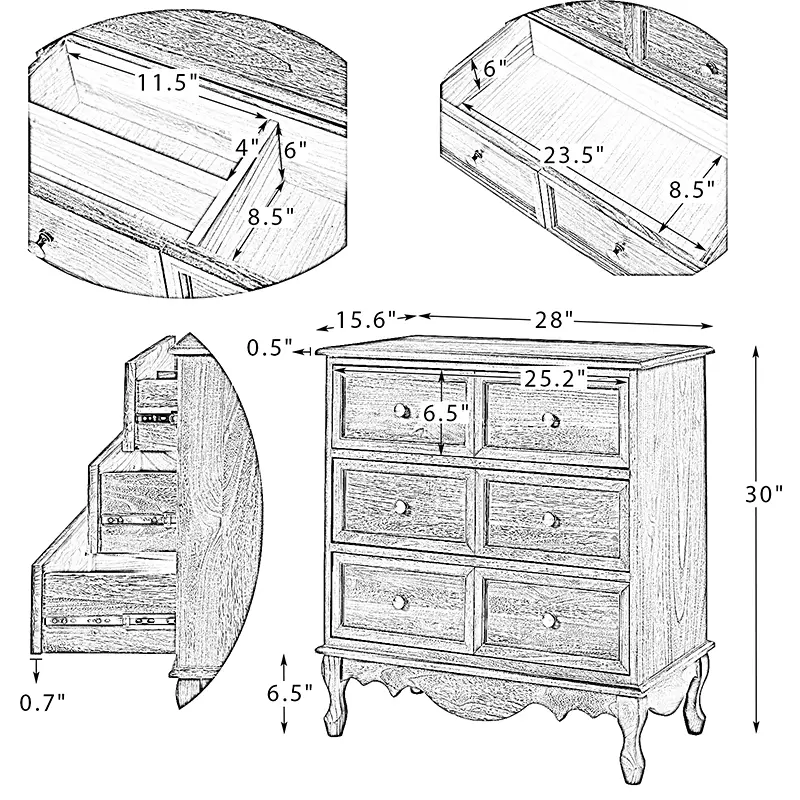 11.5"
4"
6"
8.5"
6"
23.5"
8.5"
15.6"
28"
0.5"
25.2"
6.5"
30"
0.7"
6.5"