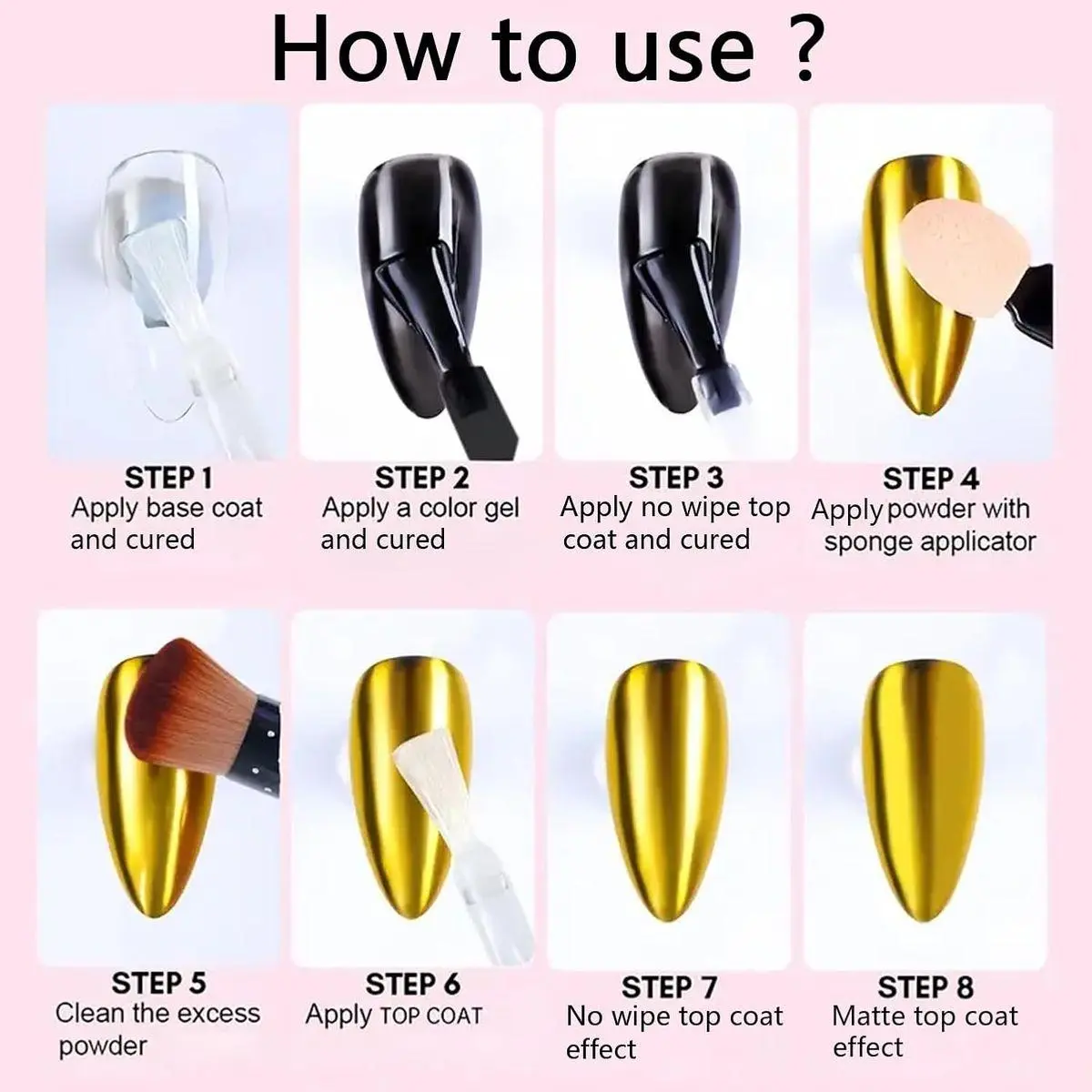 How to use ?

STEP 1
Apply base coat and cured

STEP 2
Apply a color gel and cured

STEP 3
Apply no wipe top coat and cured

STEP 4
Apply powder with sponge applicator

STEP 5
Clean the excess powder

STEP 6
Apply TOP COAT

STEP 7
No wipe top coat effect

STEP 8
Matte top coat effect