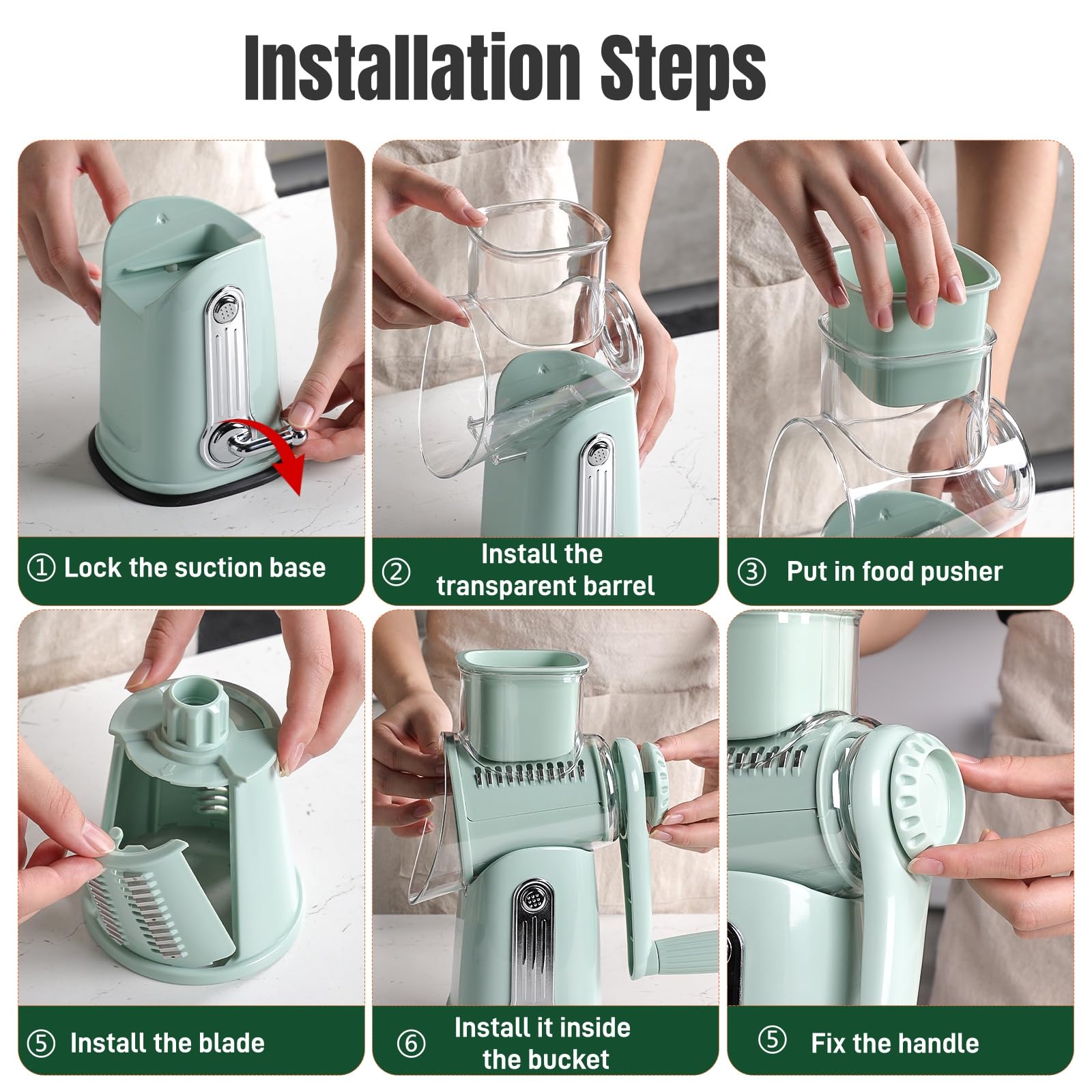 Installation Steps

① Lock the suction base

② Install the transparent barrel

③ Put in food pusher

⑤ Install the blade

⑥ Install it inside the bucket

⑤ Fix the handle