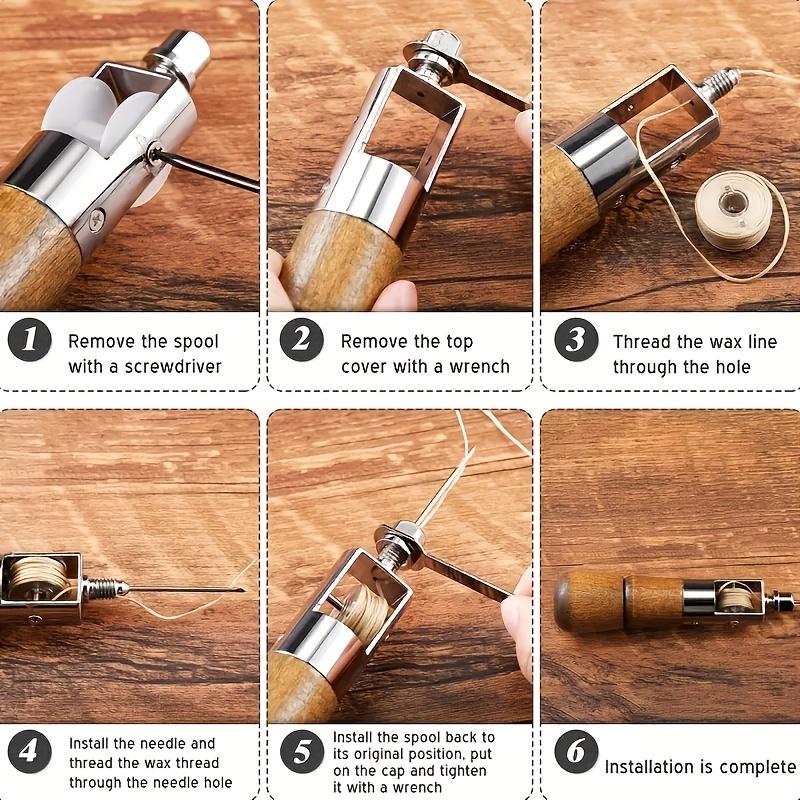 1 Remove the spool with a screwdriver

2 Remove the top cover with a wrench

3 Thread the wax line through the hole

4 Install the needle and thread the wax thread through the needle hole

5 Install the spool back to its original position, put on the cap and tighten it with a wrench

6 Installation is complete