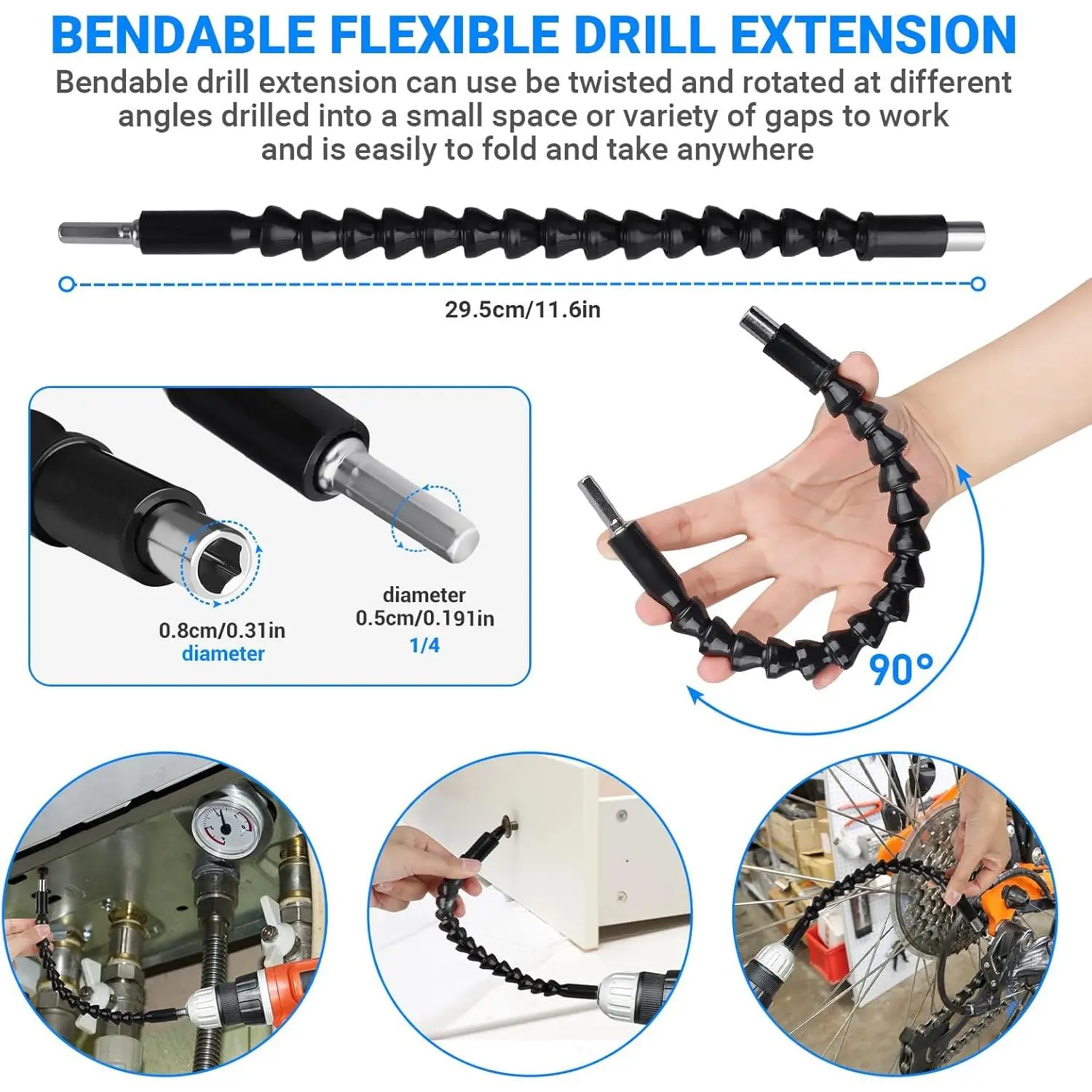 BENDABLE FLEXIBLE DRILL EXTENSION

Bendable drill extension can use be twisted and rotated at different angles drilled into a small space or variety of gaps to work and is easily to fold and take anywhere

29.5cm/11.6in

0.8cm/0.31in
diameter

diameter
0.5cm/0.191in
1/4

90°