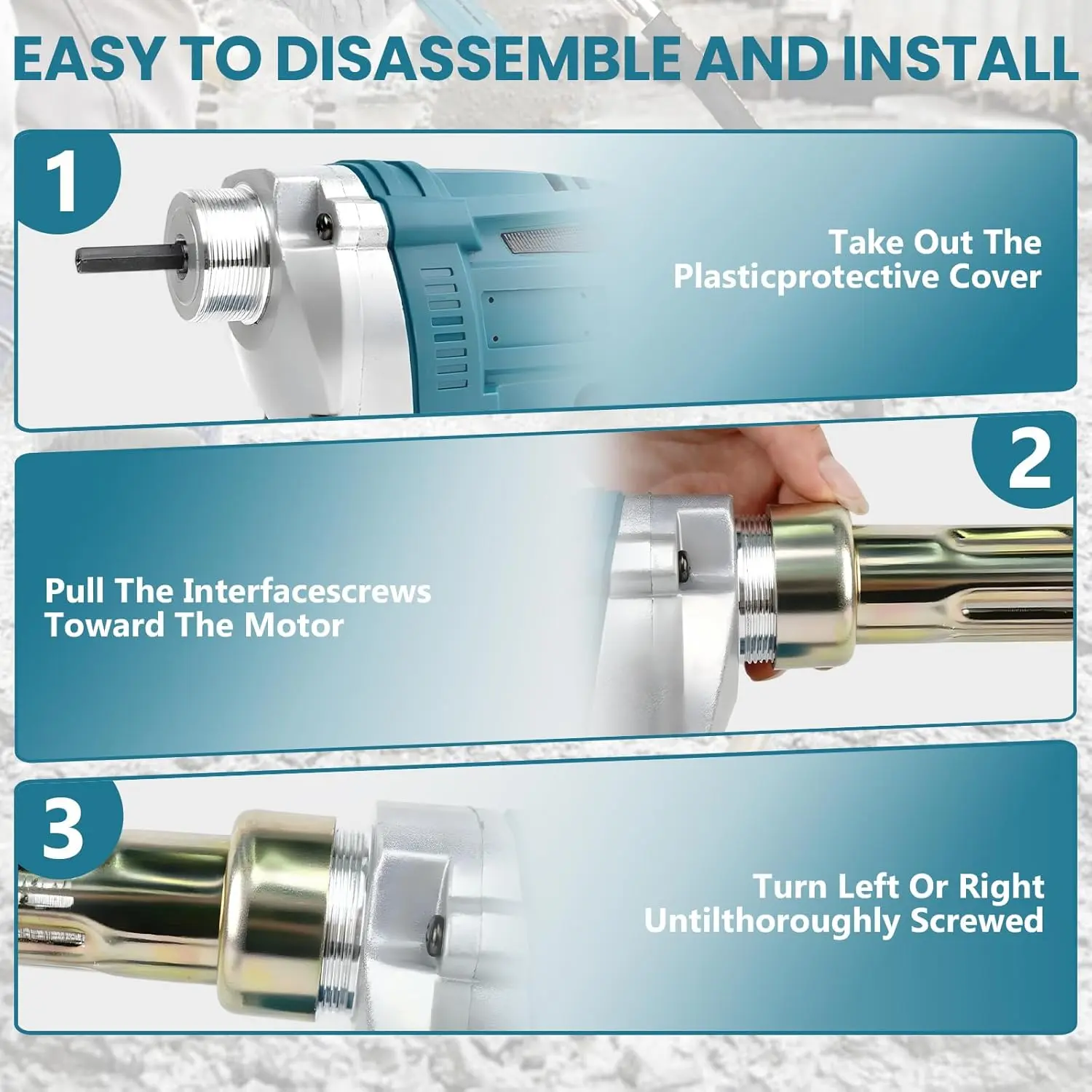 EASY TO DISASSEMBLE AND INSTALL

1

Take Out The Plasticprotective Cover

2

Pull The Interfacescrews Toward The Motor

3

Turn Left Or Right Untilthoroughly Screwed