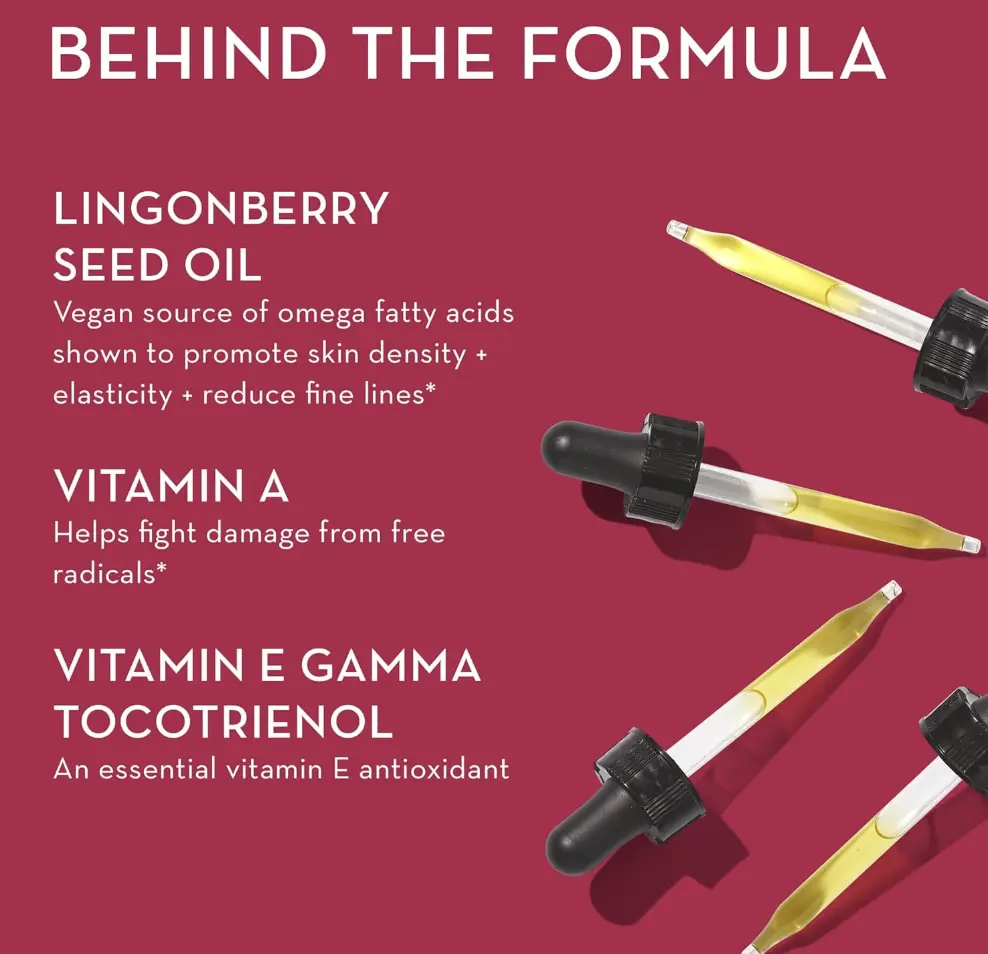 BEHIND THE FORMULA

LINGONBERRY SEED OIL
Vegan source of omega fatty acids shown to promote skin density + elasticity + reduce fine lines*

VITAMIN A
Helps fight damage from free radicals*

VITAMIN E GAMMA TOCOTRIENOL
An essential vitamin E antioxidant