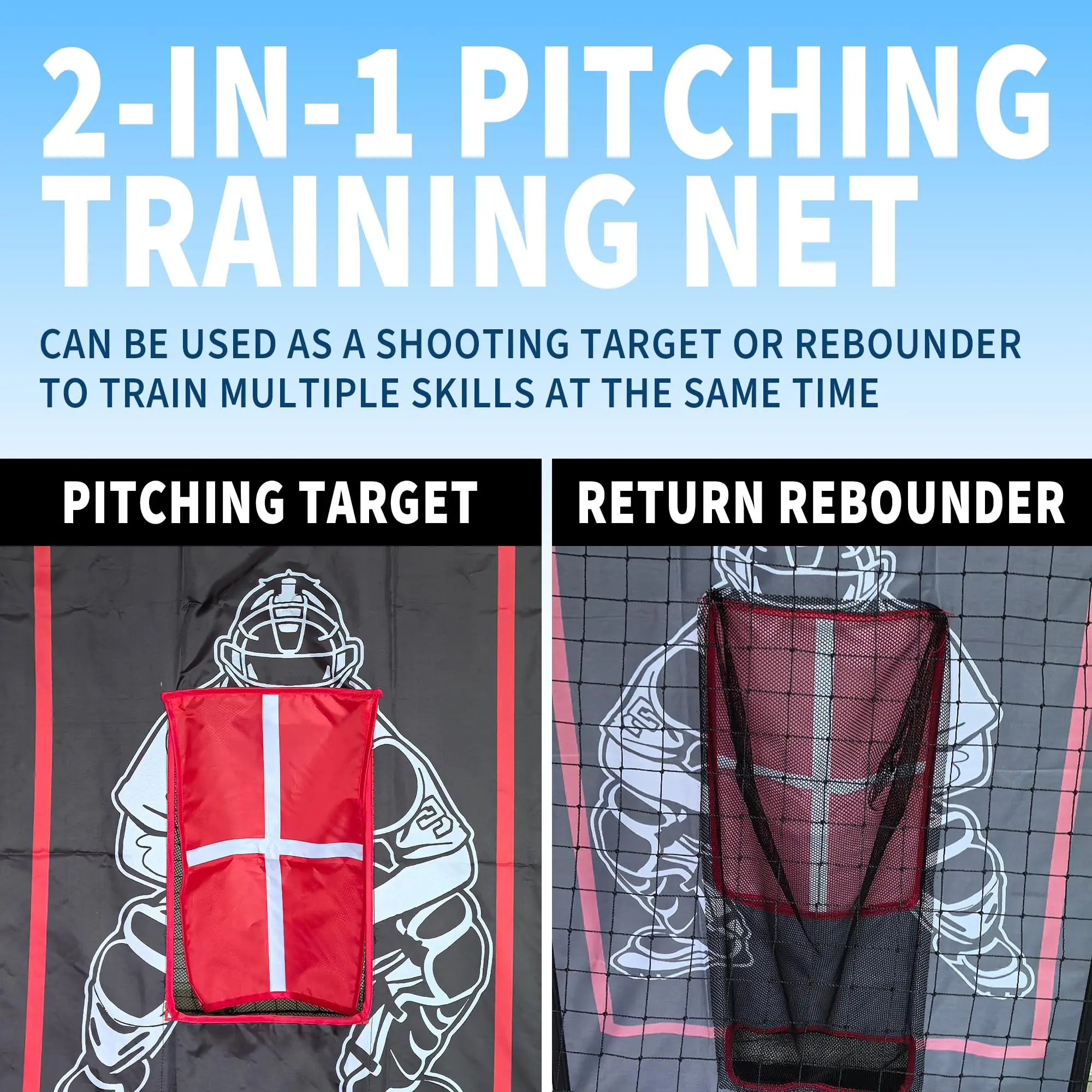 2-IN-1 PITCHING TRAINING NET

CAN BE USED AS A SHOOTING TARGET OR REBOUNDER TO TRAIN MULTIPLE SKILLS AT THE SAME TIME

PITCHING TARGET

RETURN REBOUNDER