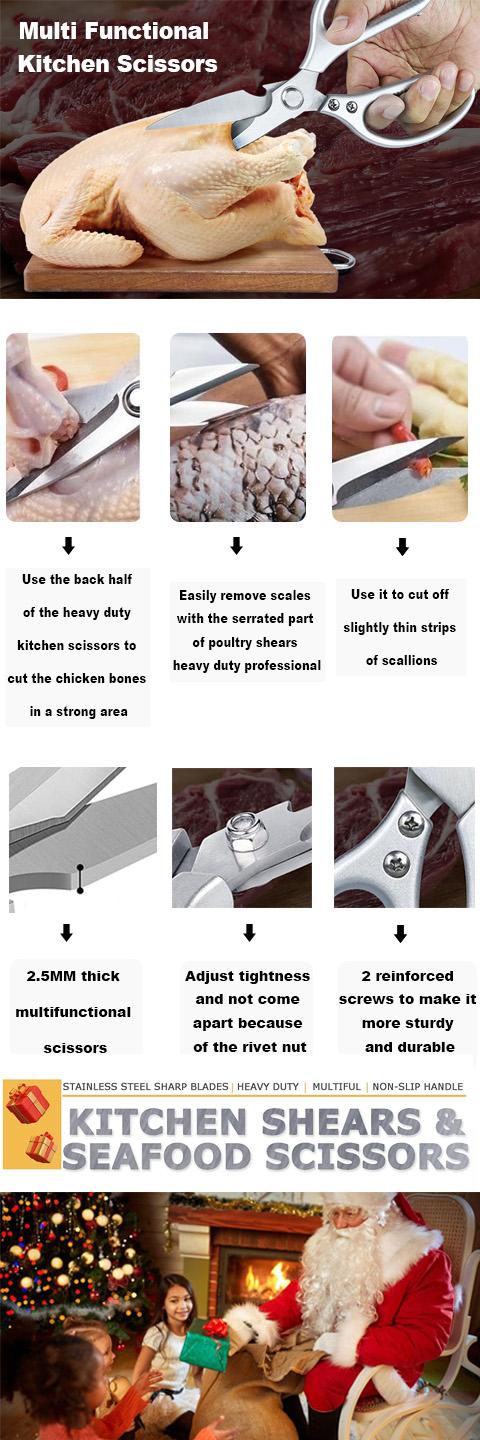 Multi Functional Kitchen Scissors

Use the back half of the heavy duty kitchen scissors to cut the chicken bones in a strong area

Easily remove scales with the serrated part of poultry shears heavy duty professional

Use it to cut off slightly thin strips of scallions

2.5MM thick multifunctional scissors

Adjust tightness and not come apart because of the rivet nut

2 reinforced screws to make it more sturdy and durable

STAINLESS STEEL SHARP BLADES | HEAVY DUTY | MULTIFUL | NON-SLIP HANDLE

KITCHEN SHEARS & SEAFOOD SCISSORS