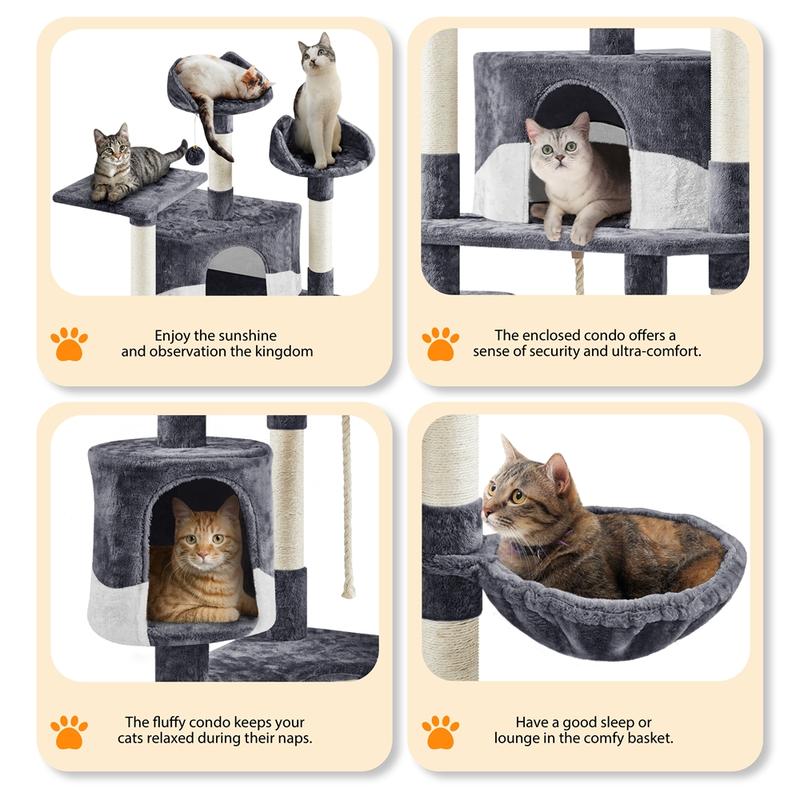 Enjoy the sunshine and observation the kingdom

The enclosed condo offers a sense of security and ultra-comfort.

The fluffy condo keeps your cats relaxed during their naps.

Have a good sleep or lounge in the comfy basket.