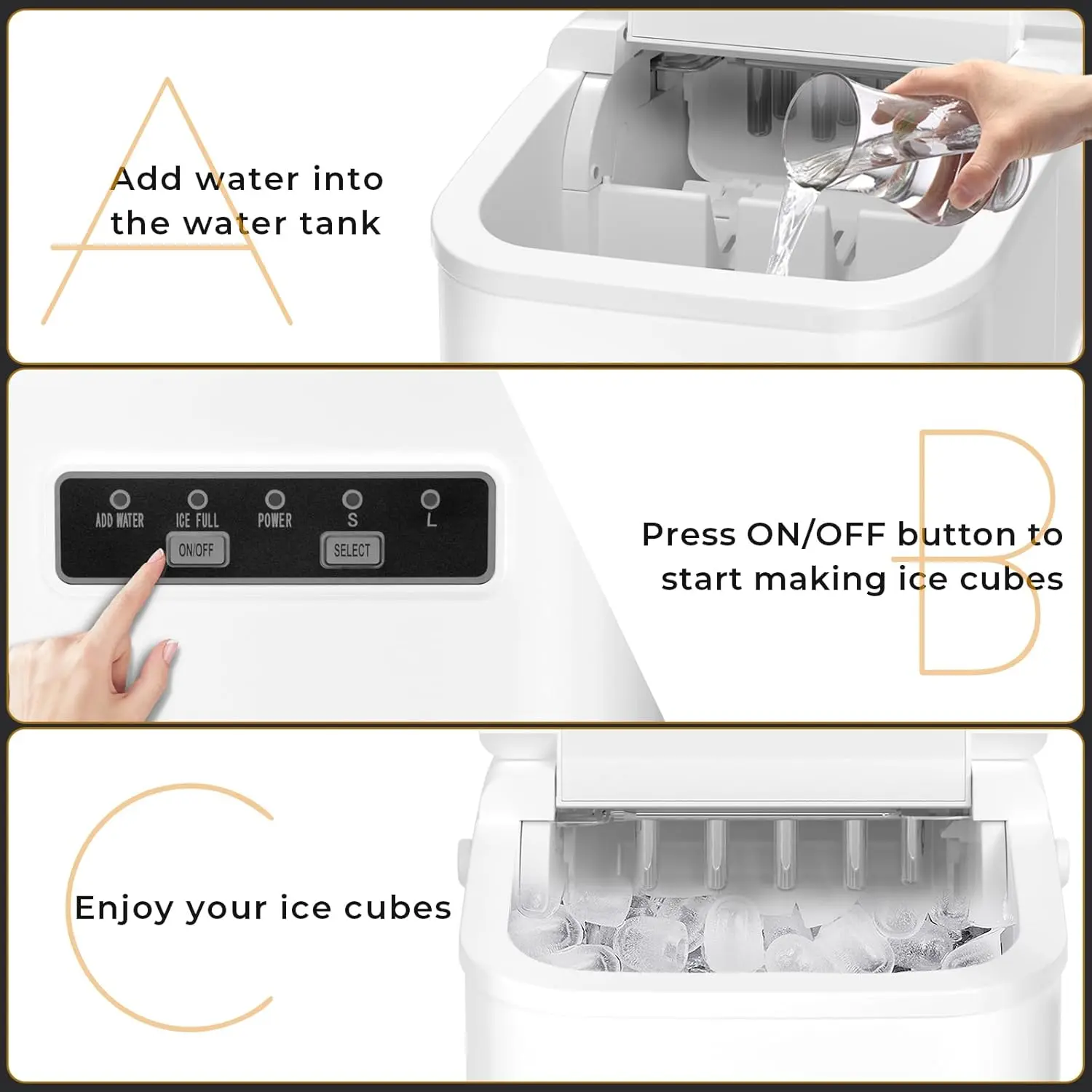 A

Add water into the water tank

ADD WATER ICE FULL POWER S L

ON/OFF SELECT

B

Press ON/OFF button to start making ice cubes

C

Enjoy your ice cubes