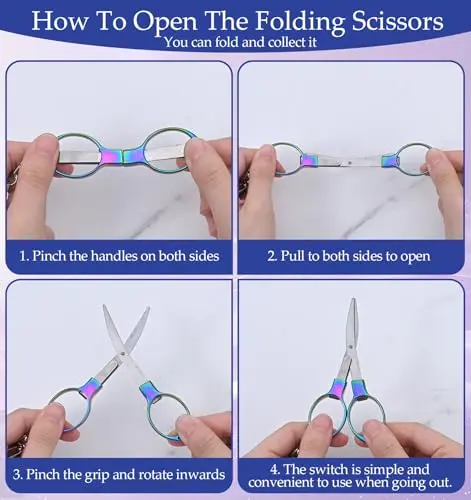 How To Open The Folding Scissors
You can fold and collect it

1. Pinch the handles on both sides

2. Pull to both sides to open

3. Pinch the grip and rotate inwards

4. The switch is simple and convenient to use when going out.