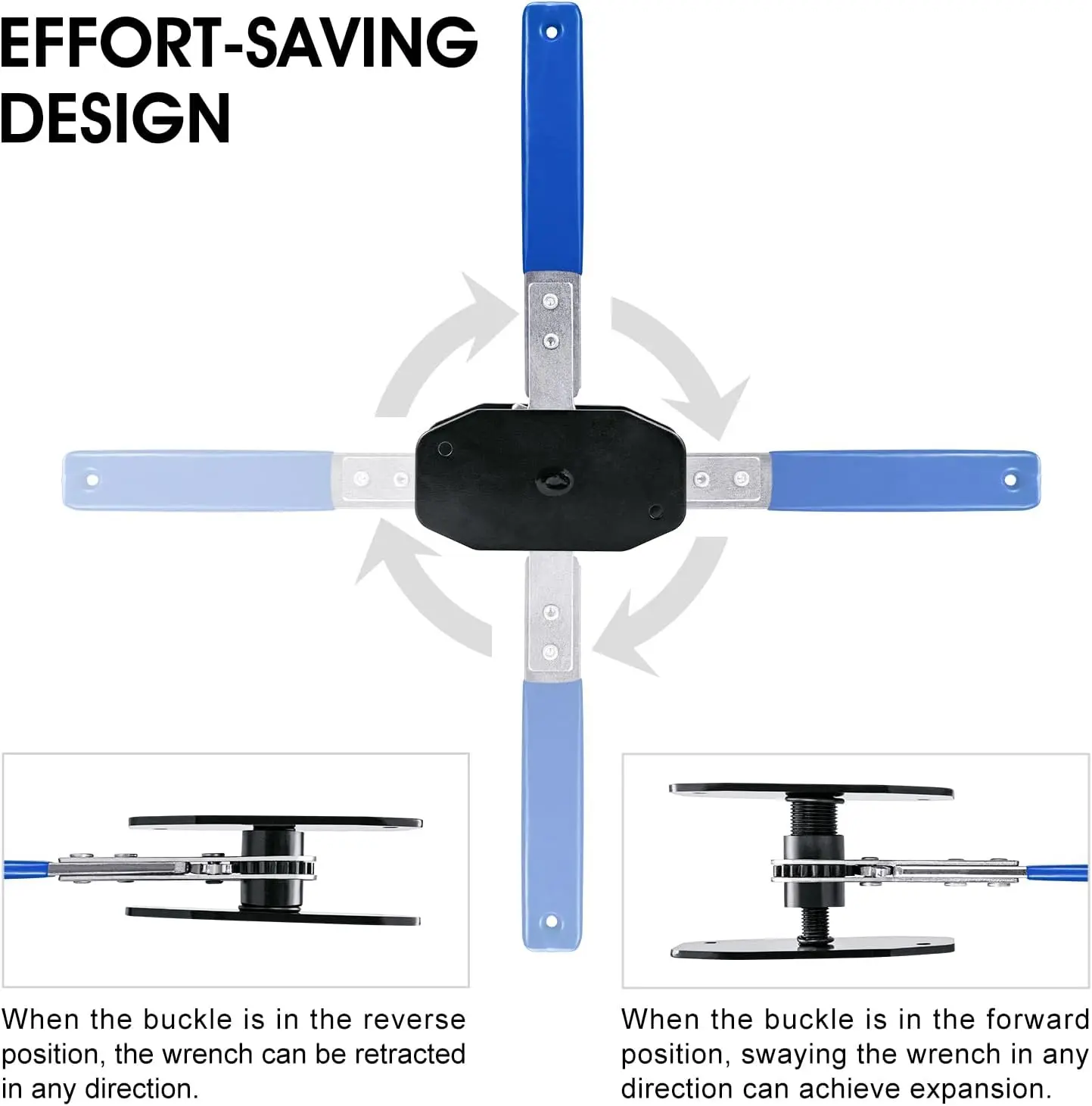 EFFORT-SAVING DESIGN

When the buckle is in the reverse position, the wrench can be retracted in any direction.

When the buckle is in the forward position, swaying the wrench in any direction can achieve expansion.