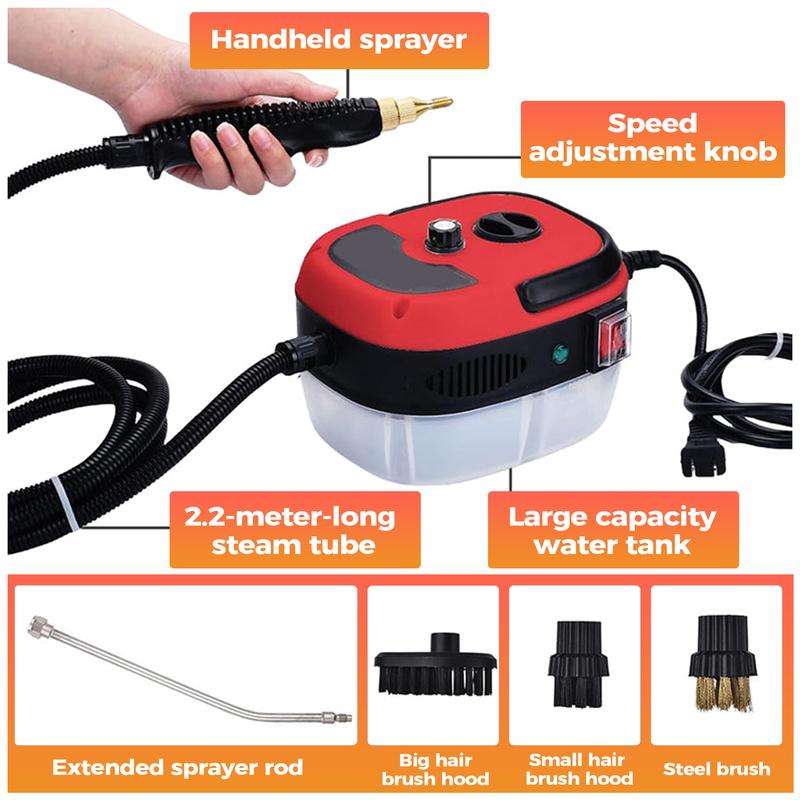 Handheld sprayer

Speed adjustment knob

2.2-meter-long steam tube

Large capacity water tank

Extended sprayer rod

Big hair brush hood

Small hair brush hood

Steel brush