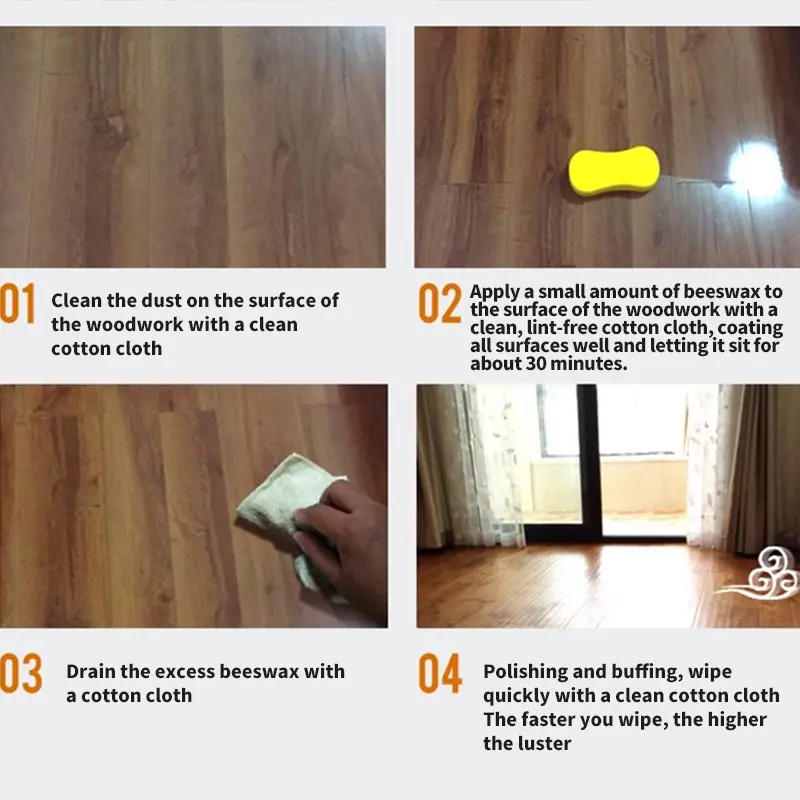 01 Clean the dust on the surface of the woodwork with a clean cotton cloth

02 Apply a small amount of beeswax to the surface of the woodwork with a clean, lint-free cotton cloth, coating all surfaces well and letting it sit for about 30 minutes.

03 Drain the excess beeswax with a cotton cloth

04 Polishing and buffing, wipe quickly with a clean cotton cloth The faster you wipe, the higher the luster