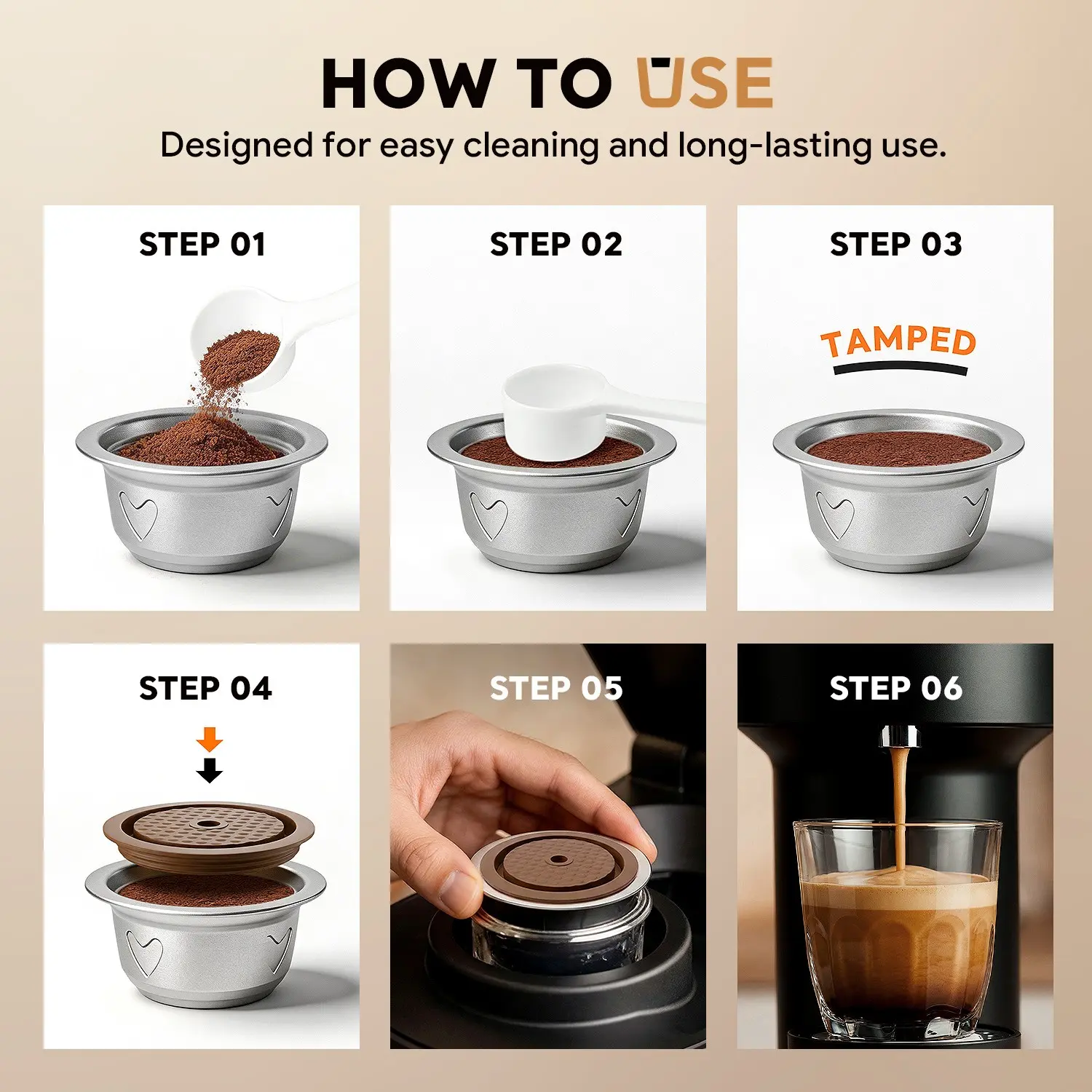 HOW TO USE

Designed for easy cleaning and long-lasting use.

STEP 01

STEP 02

STEP 03

TAMPED

STEP 04

STEP 05

STEP 06