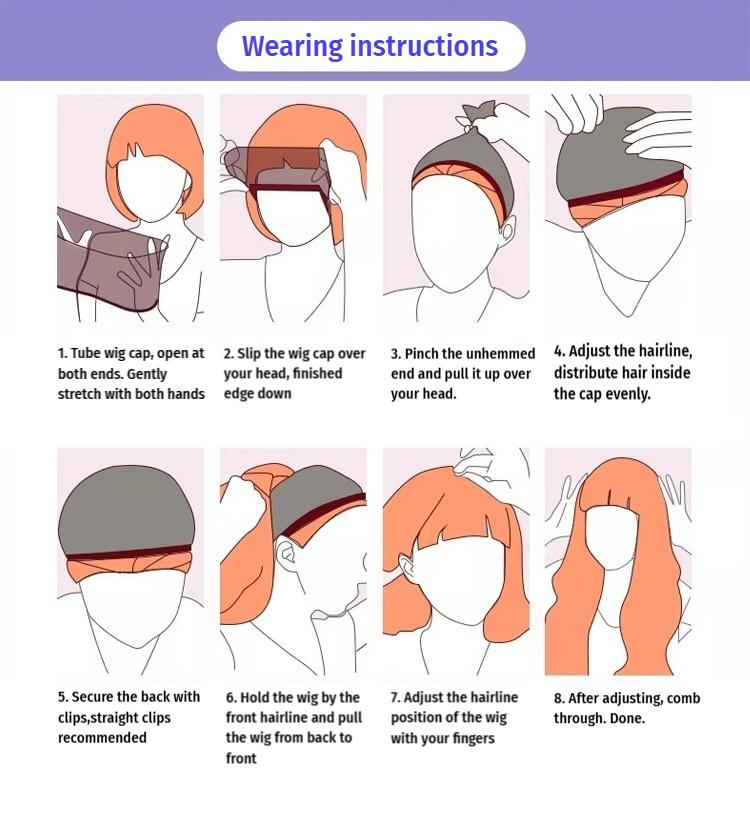 Wearing instructions

1. Tube wig cap, open at both ends. Gently stretch with both hands

2. Slip the wig cap over your head, finished edge down

3. Pinch the unhemmed end and pull it up over your head.

4. Adjust the hairline, distribute hair inside the cap evenly.

5. Secure the back with clips,straight clips recommended

6. Hold the wig by the front hairline and pull the wig from back to front

7. Adjust the hairline position of the wig with your fingers

8. After adjusting, comb through. Done.