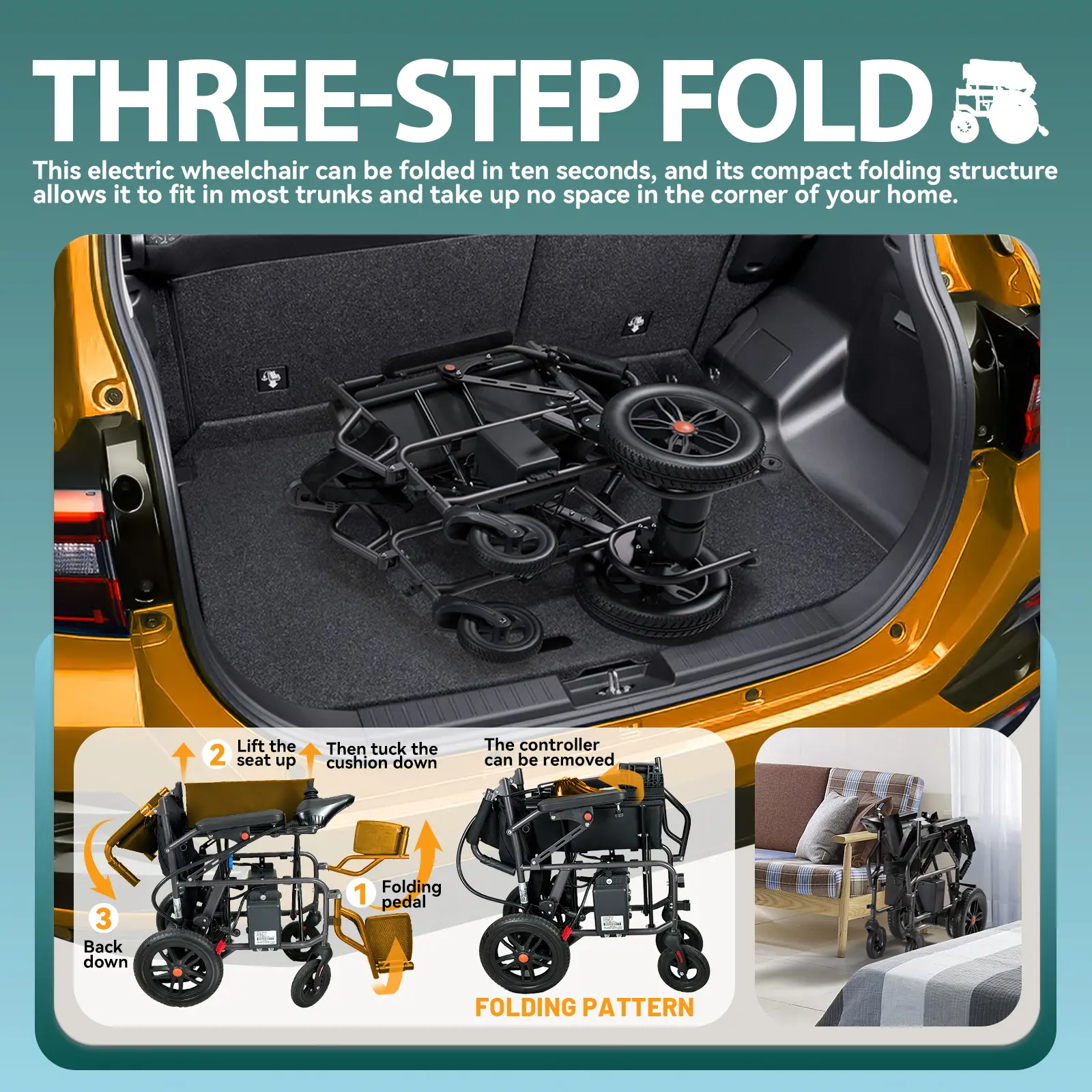 THREE-STEP FOLD

This electric wheelchair can be folded in ten seconds, and its compact folding structure allows it to fit in most trunks and take up no space in the corner of your home.

2 Lift the seat up

Then tuck the cushion down

The controller can be removed

1 Folding pedal

3 Back down

FOLDING PATTERN