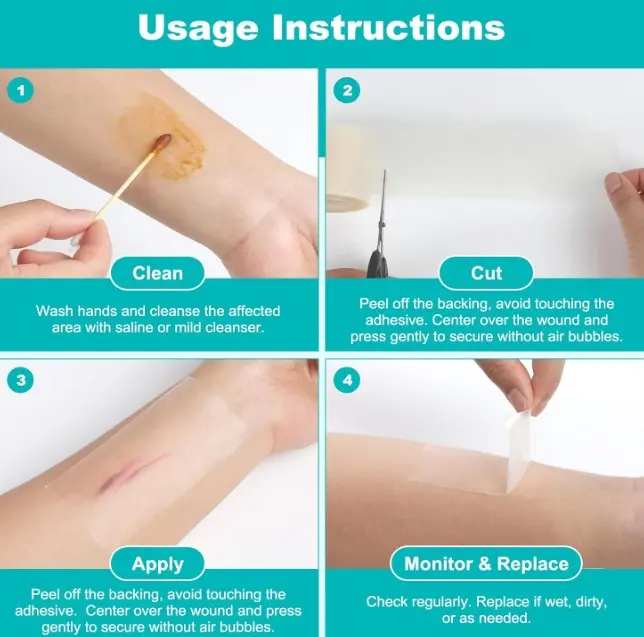 Usage Instructions

1

Clean

Wash hands and cleanse the affected area with saline or mild cleanser.

2

Cut

Peel off the backing, avoid touching the adhesive. Center over the wound and press gently to secure without air bubbles.

3

Apply

Peel off the backing, avoid touching the adhesive. Center over the wound and press gently to secure without air bubbles.

4

Monitor & Replace

Check regularly. Replace if wet, dirty, or as needed.