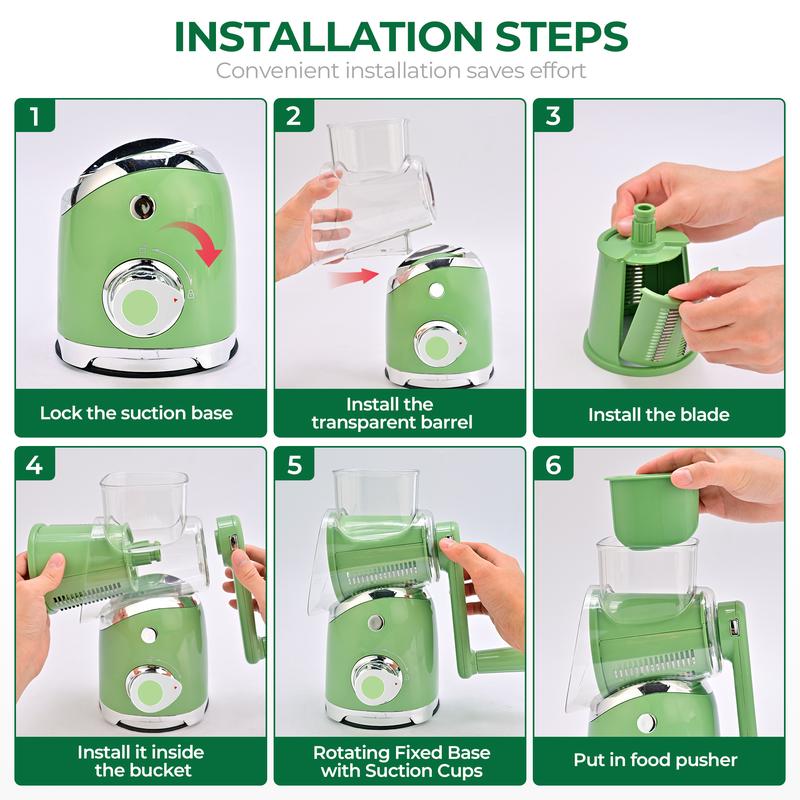 INSTALLATION STEPS
Convenient installation saves effort

1
Lock the suction base

2
Install the transparent barrel

3
Install the blade

4
Install it inside the bucket

5
Rotating Fixed Base with Suction Cups

6
Put in food pusher