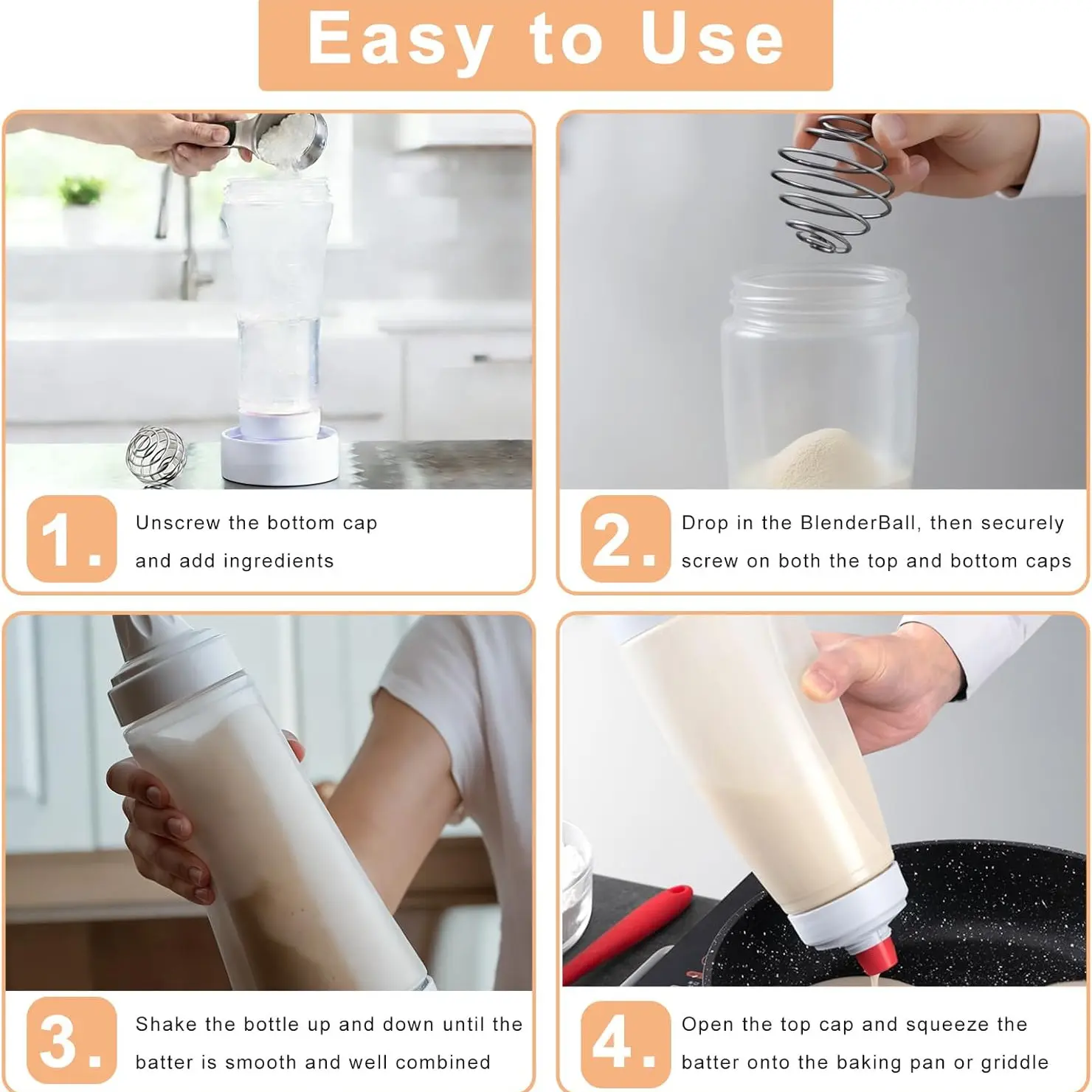 Easy to Use

1.

Unscrew the bottom cap and add ingredients

2.

Drop in the BlenderBall, then securely screw on both the top and bottom caps

3.

Shake the bottle up and down until the batter is smooth and well combined

4.

Open the top cap and squeeze the batter onto the baking pan or griddle