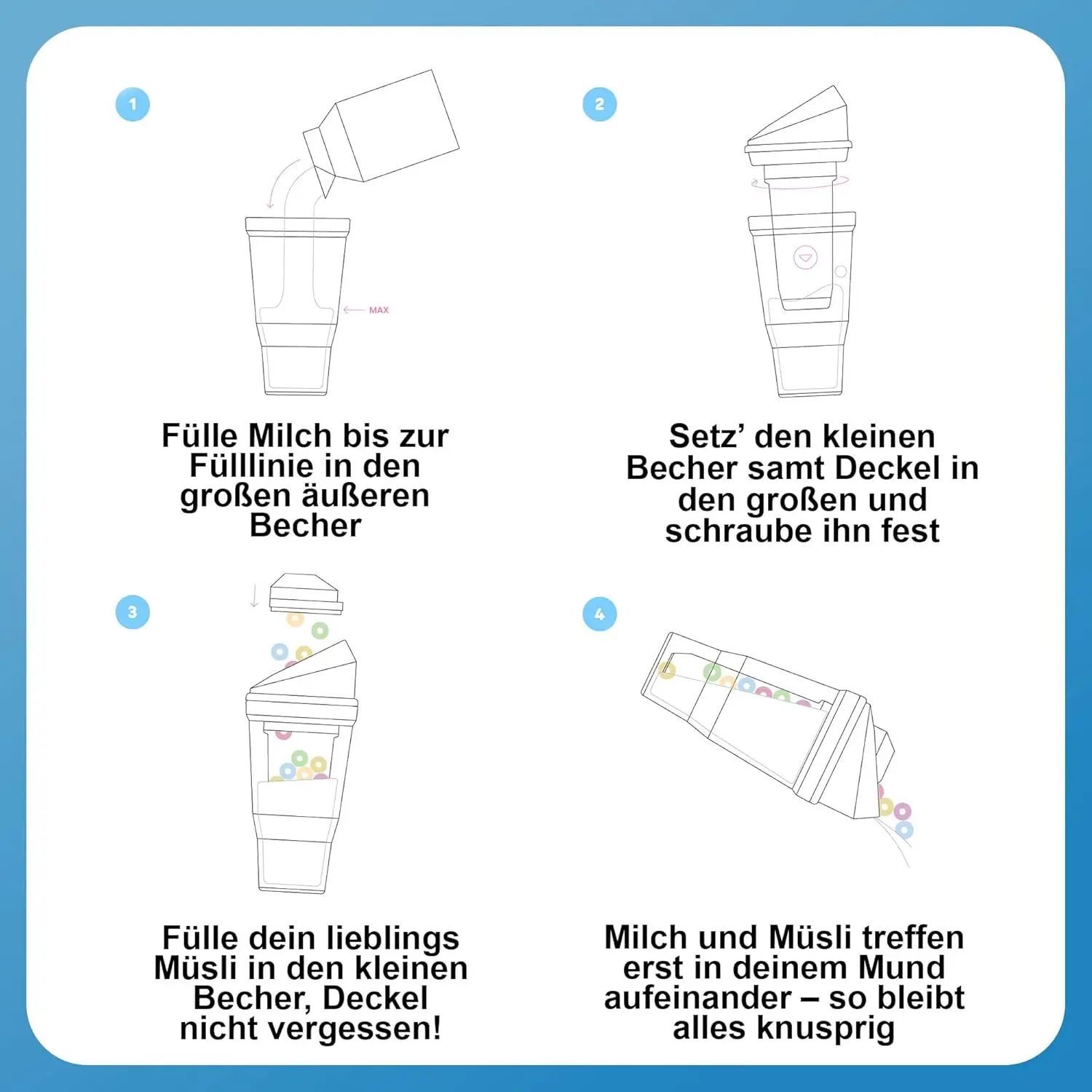 1

MAX

Fülle Milch bis zur Fülllinie in den großen äußeren Becher

2

Setz' den kleinen Becher samt Deckel in den großen und schraube ihn fest

3

Fülle dein lieblings Müsli in den kleinen Becher, Deckel nicht vergessen!

4

Milch und Müsli treffen erst in deinem Mund aufeinander – so bleibt alles knusprig