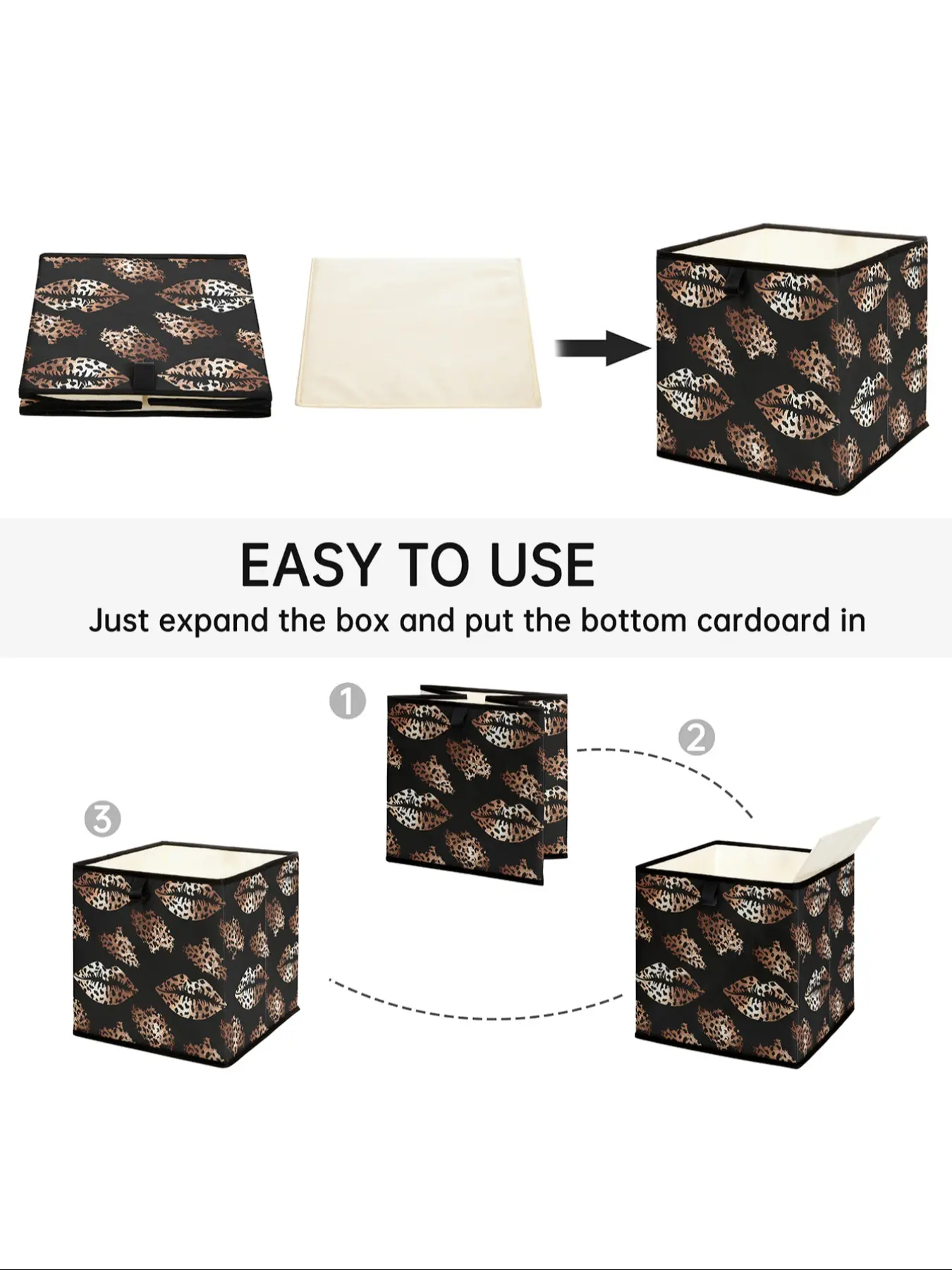 EASY TO USE

Just expand the box and put the bottom cardoard in

1

2

3