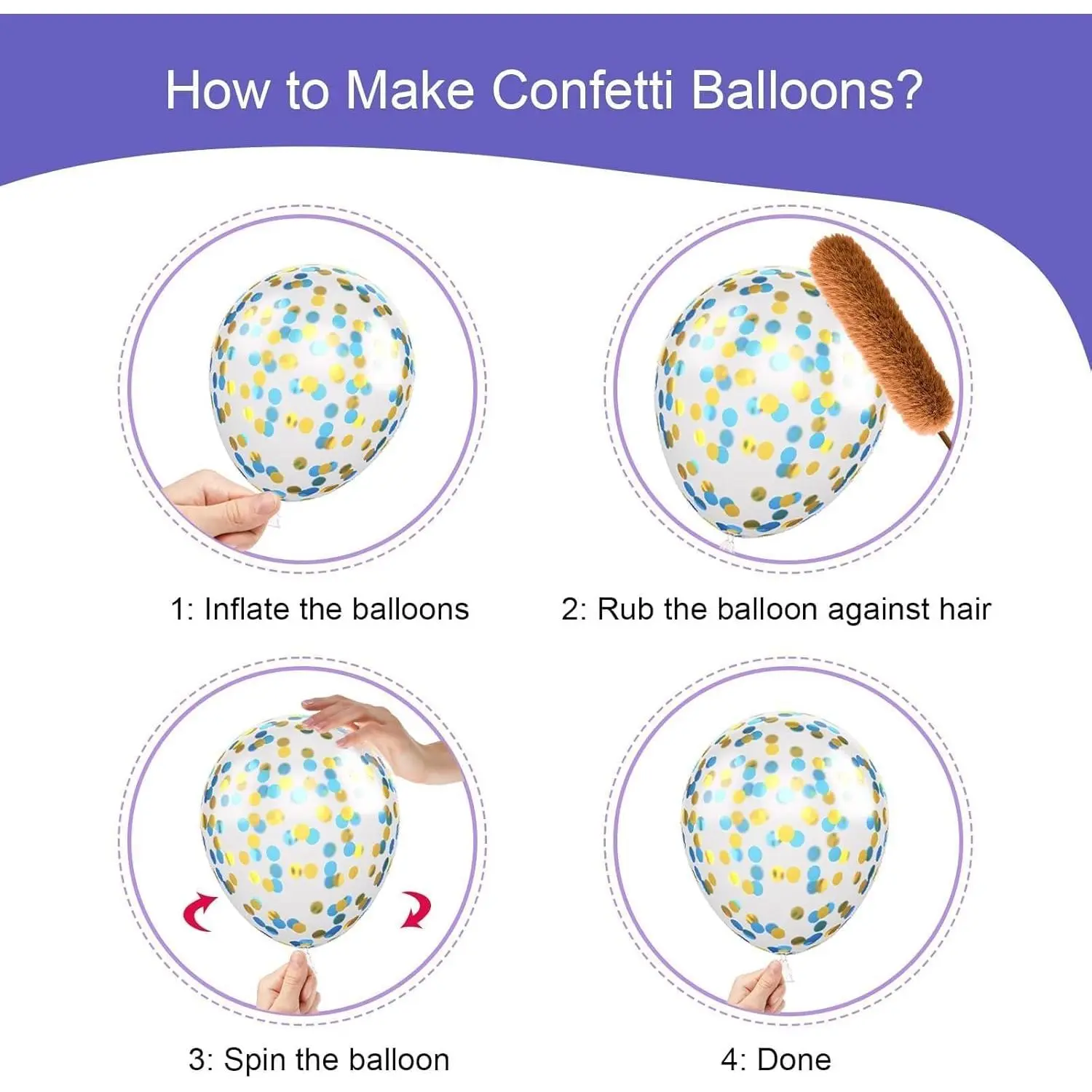 How to Make Confetti Balloons?

1: Inflate the balloons

2: Rub the balloon against hair

3: Spin the balloon

4: Done