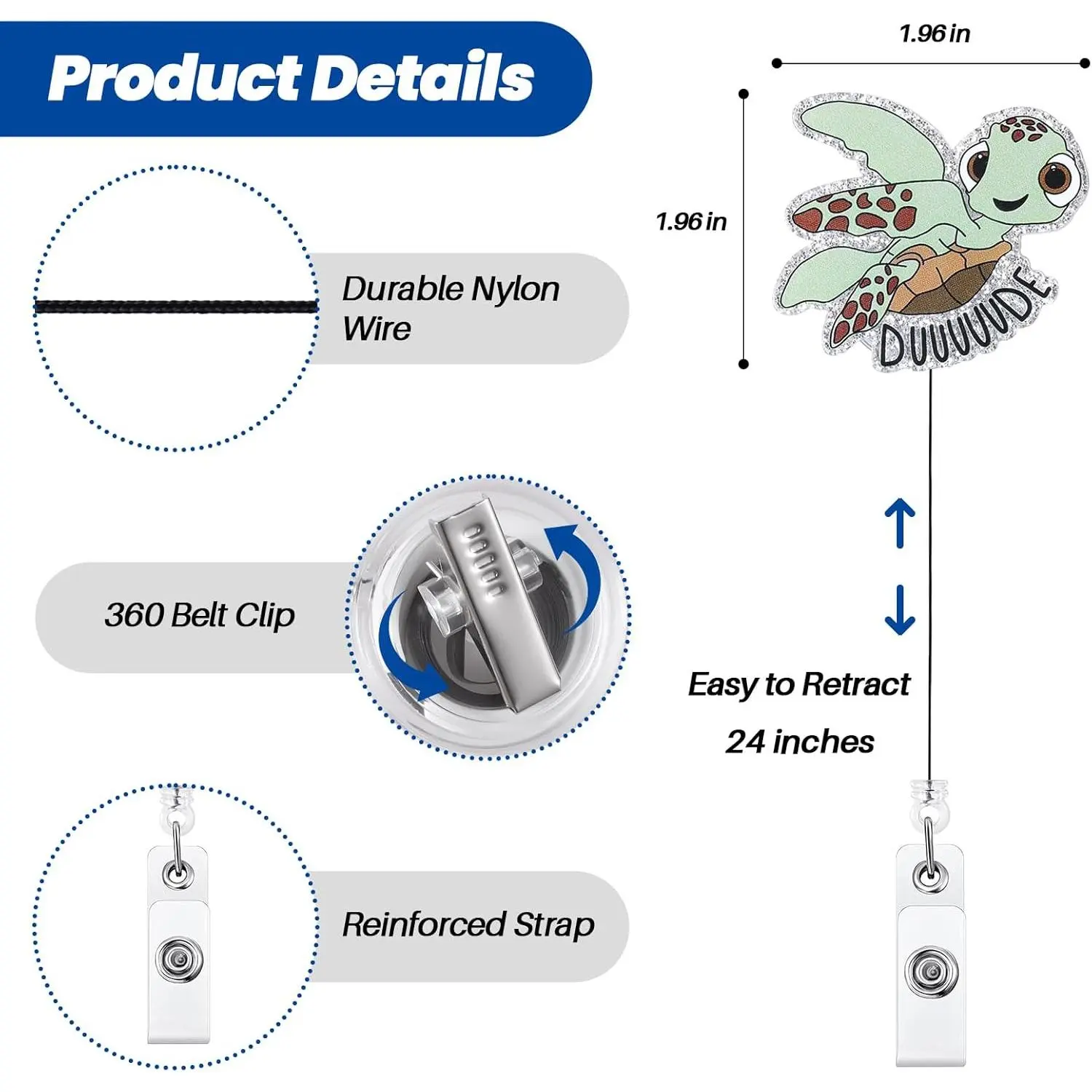 Product Details

1.96 in

1.96 in

Durable Nylon Wire

DUUUUUDE

360 Belt Clip

Easy to Retract

24 inches

Reinforced Strap