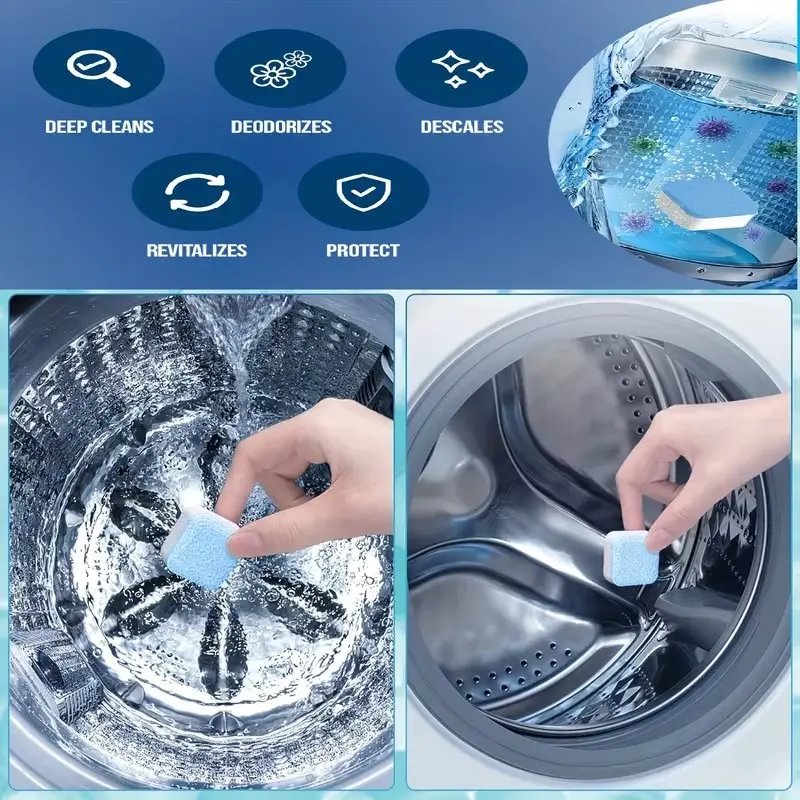 DEEP CLEANS
DEODORIZES
DESCALES
REVITALIZES
PROTECT