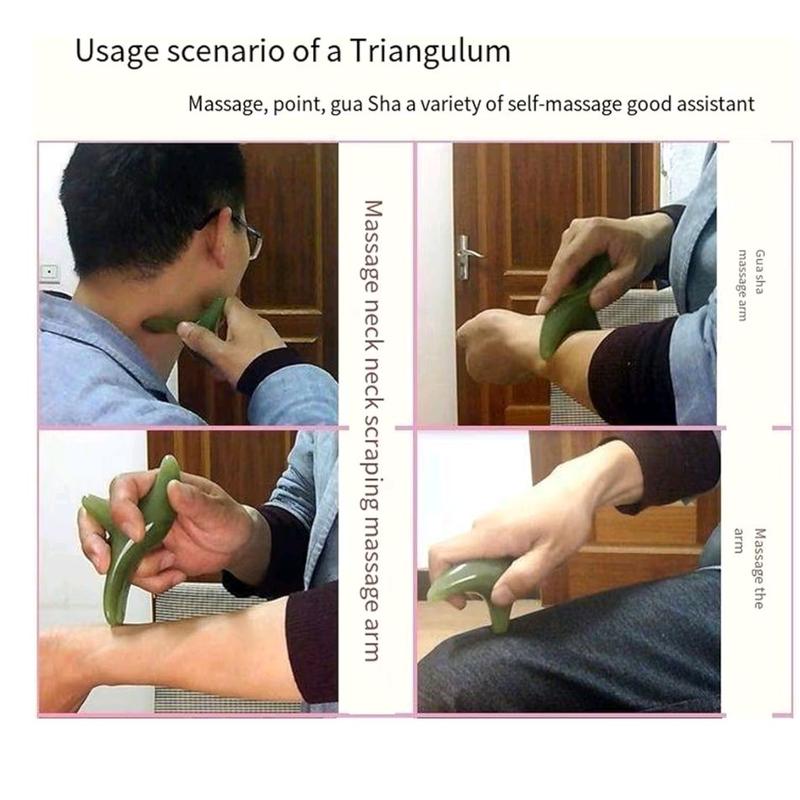 Usage scenario of a Triangulum

Massage, point, gua Sha a variety of self-massage good assistant

Massage neck neck scraping massage arm

Gua sha massage arm

Massage the arm