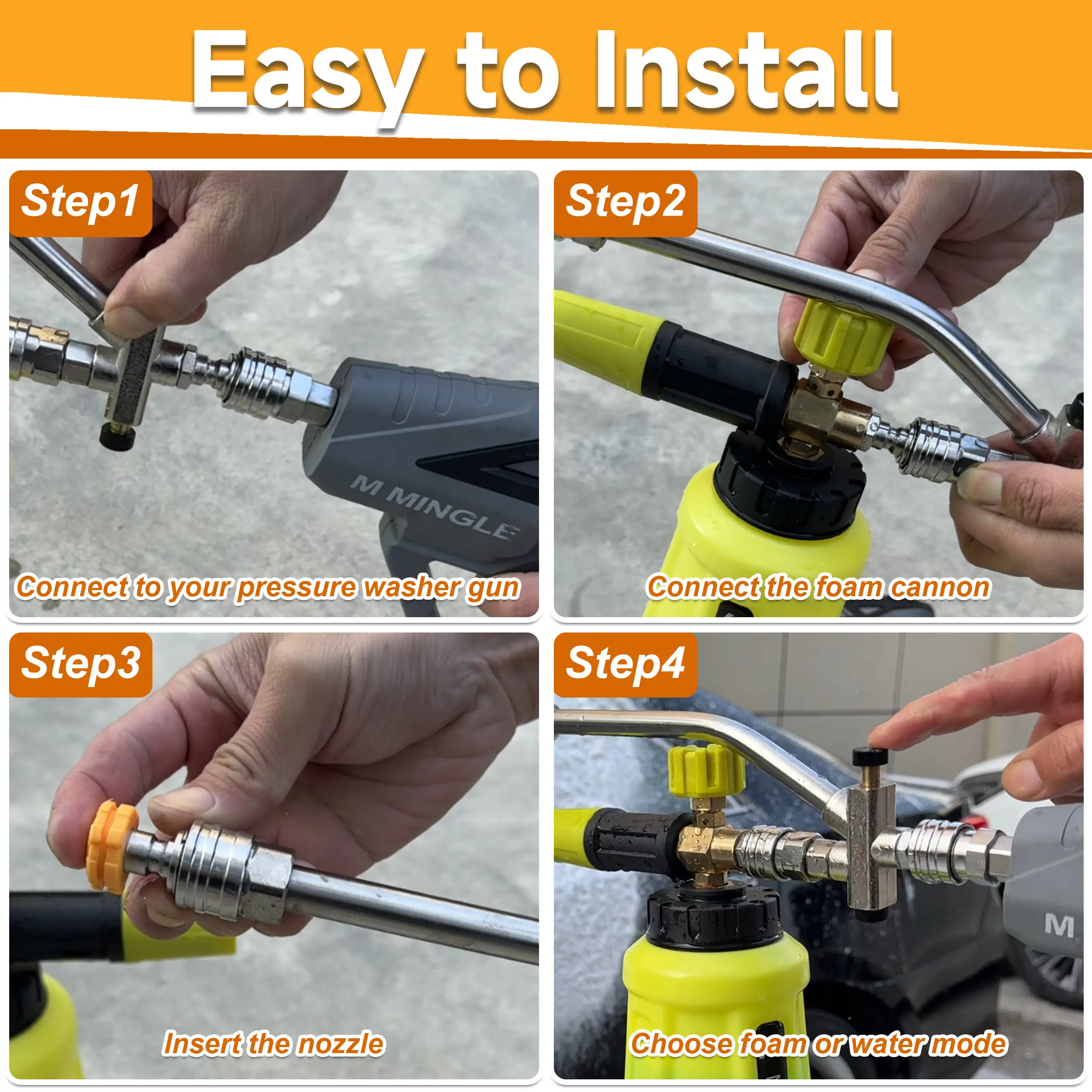 Easy to Install

Step1

M MINGLE

Connect to your pressure washer gun

Step2

Connect the foam cannon

Step3

Insert the nozzle

Step4

M

Choose foam or water mode