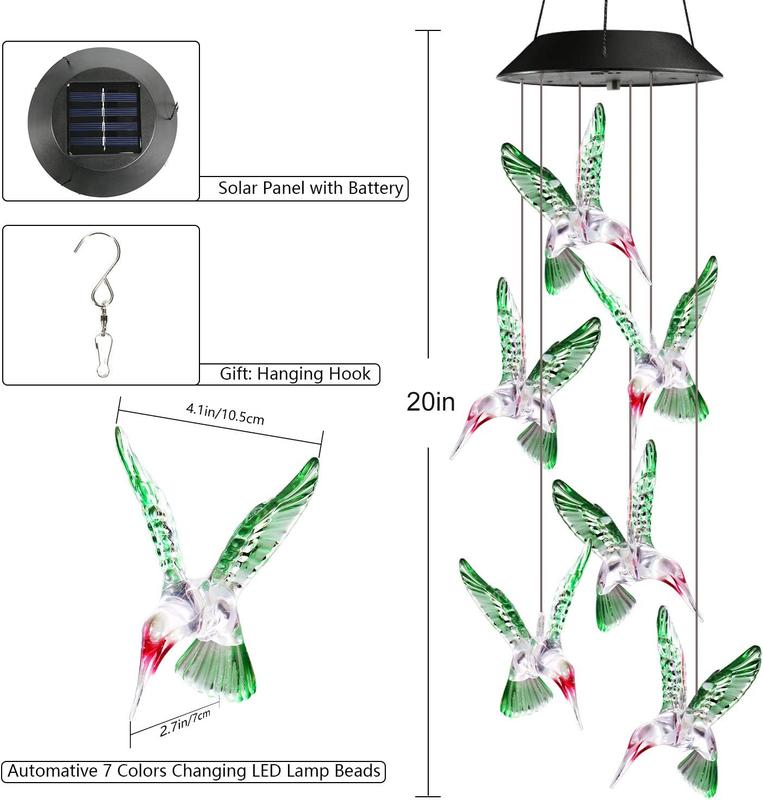 Solar Panel with Battery

Gift: Hanging Hook

4.1in/10.5cm

2.7in/7cm

Automative 7 Colors Changing LED Lamp Beads

20in