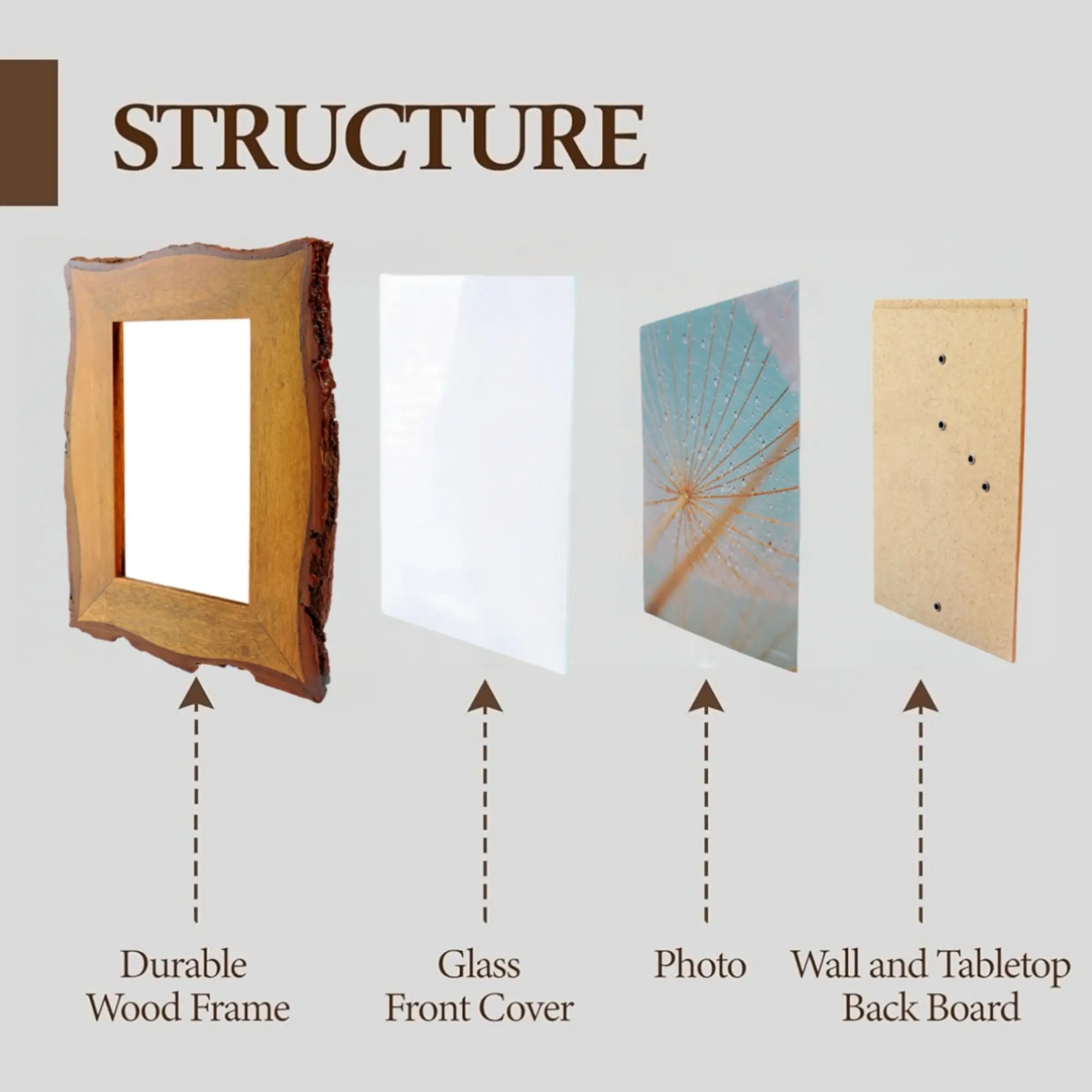 STRUCTURE

Durable
Wood Frame

Glass
Front Cover

Photo

Wall and Tabletop
Back Board