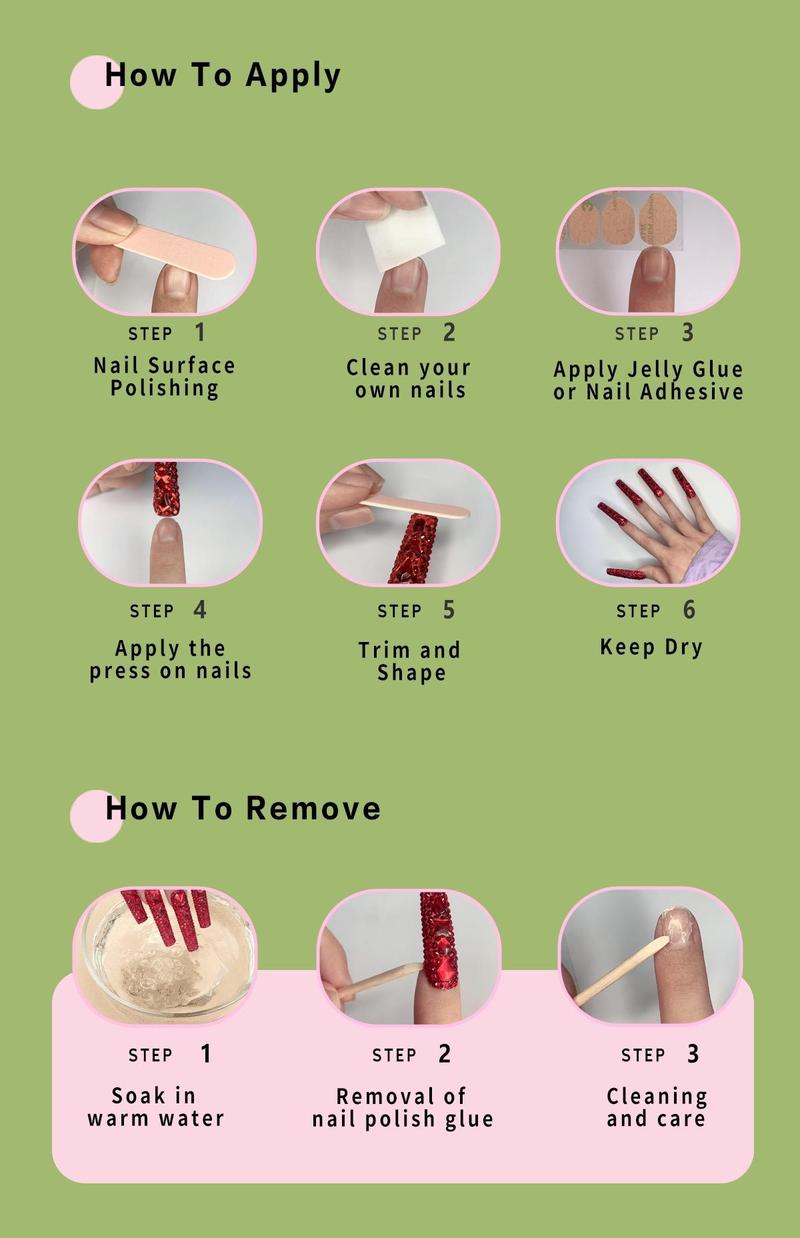 How To Apply

STEP 1
Nail Surface Polishing

STEP 2
Clean your own nails

STEP 3
Apply Jelly Glue or Nail Adhesive

STEP 4
Apply the press on nails

STEP 5
Trim and Shape

STEP 6
Keep Dry

How To Remove

STEP 1
Soak in warm water

STEP 2
Removal of nail polish glue

STEP 3
Cleaning and care