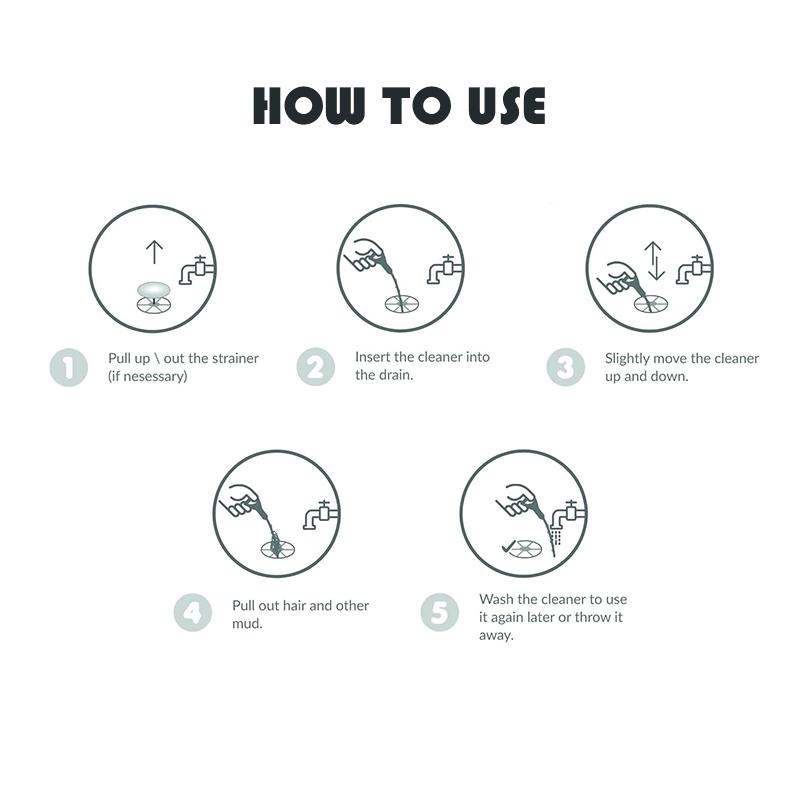 HOW TO USE

1 Pull up \ out the strainer (if nesessary)

2 Insert the cleaner into the drain.

3 Slightly move the cleaner up and down.

4 Pull out hair and other mud.

5 Wash the cleaner to use it again later or throw it away.