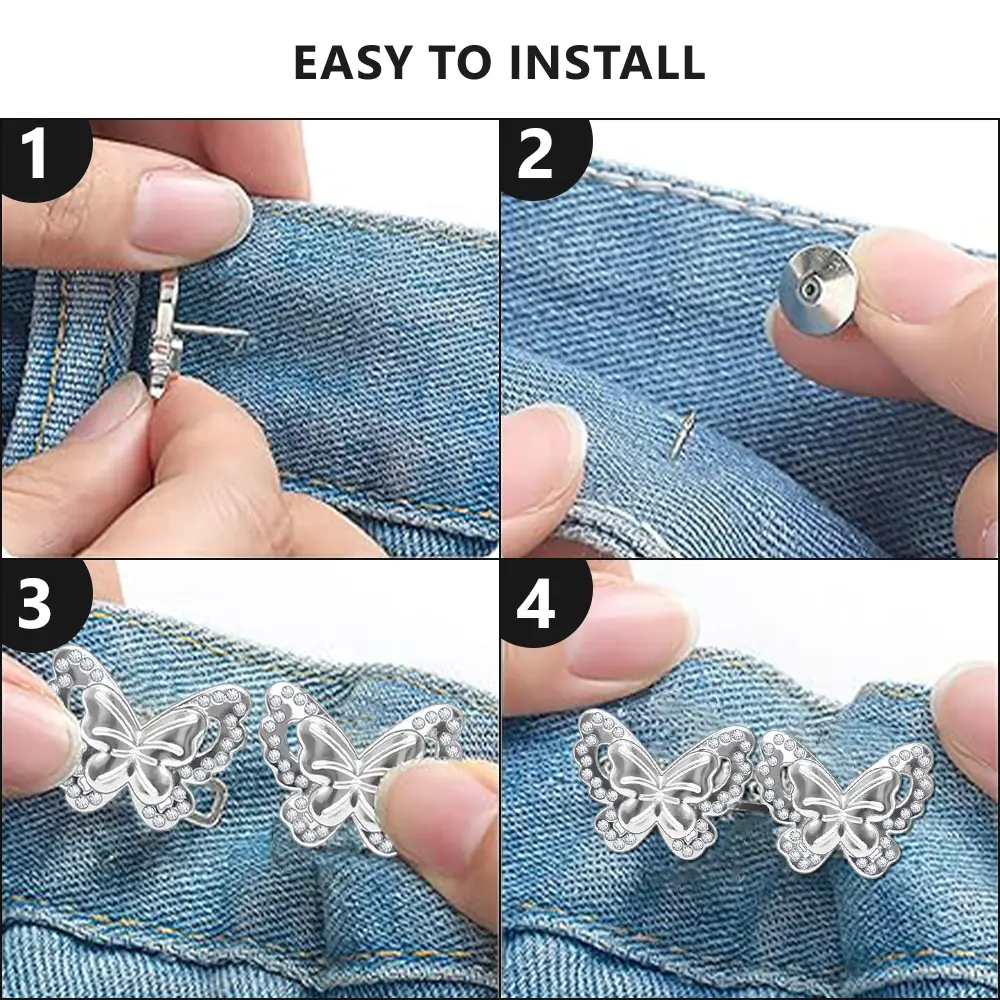 EASY TO INSTALL

1

2

3

4